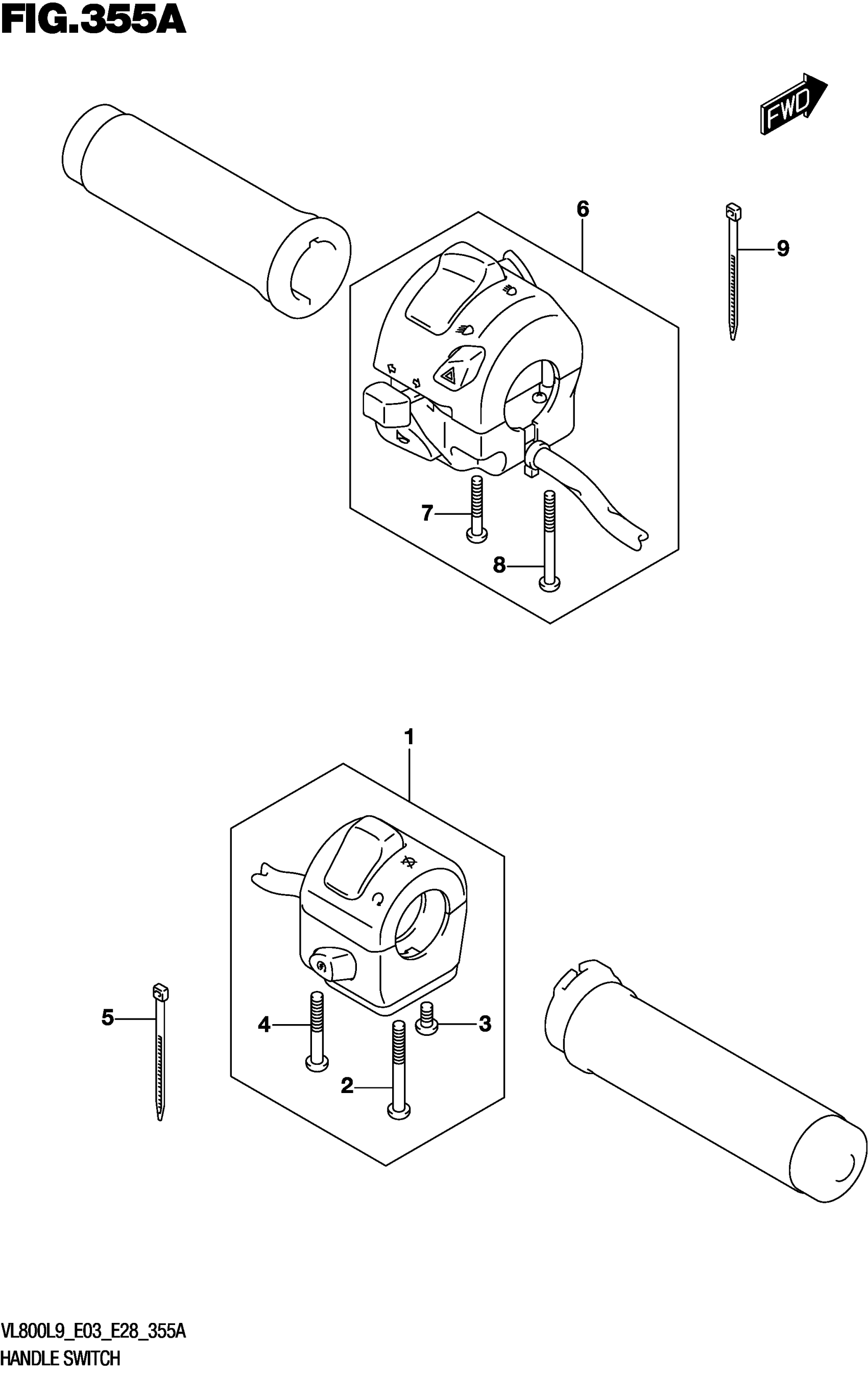 FIG.355A

FWD

6

9

7

8

1

5

4

3

2

VL800L9_E03_E28_355A
HANDLE SWITCH