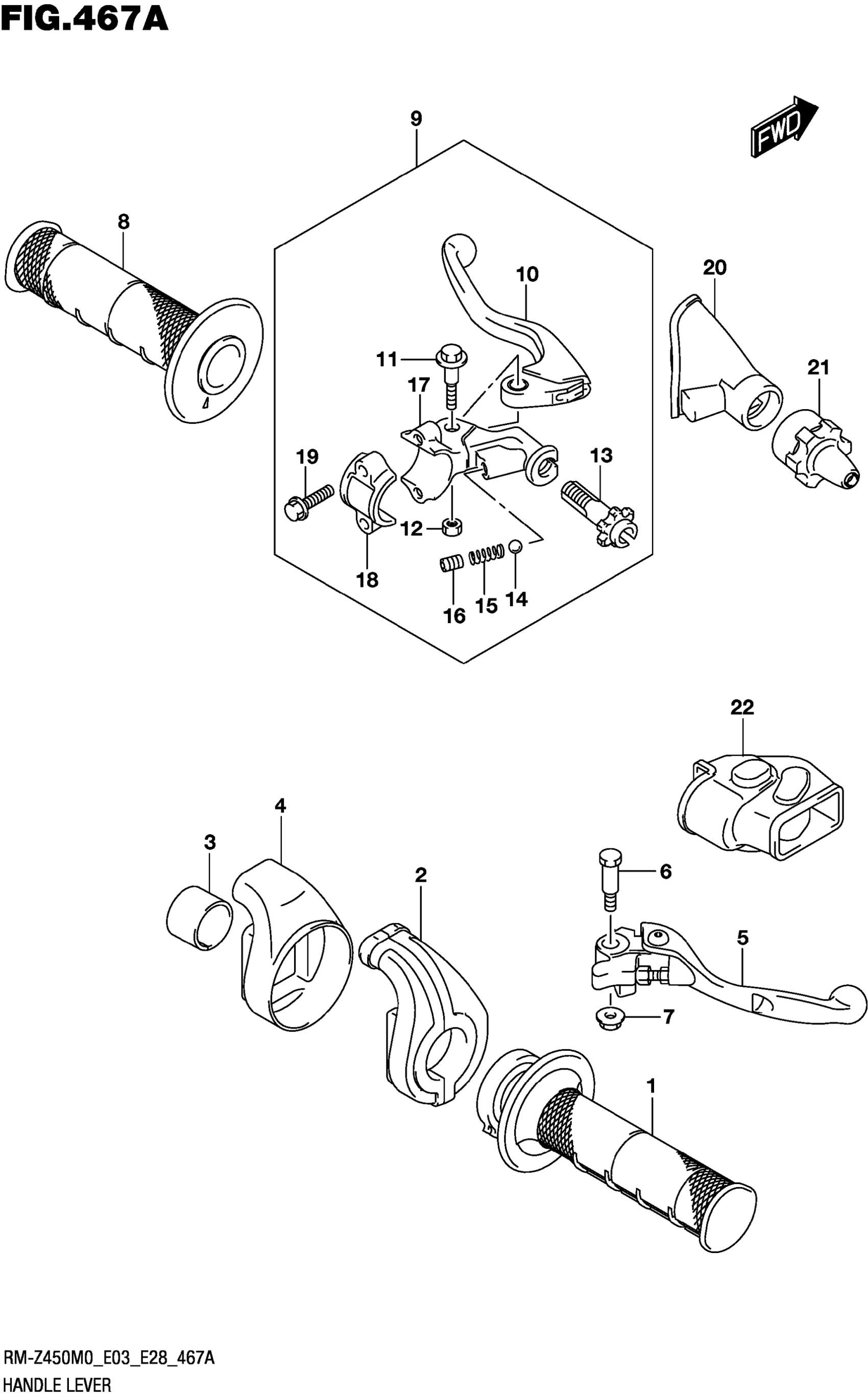 FIG.467A

FWD

9

8

10

20

11

21

17

19

13

12

18

16

15

14

22

4

3

2

6

5

7

1

RM-Z450M0_E03_E28_467A
HANDLE LEVER