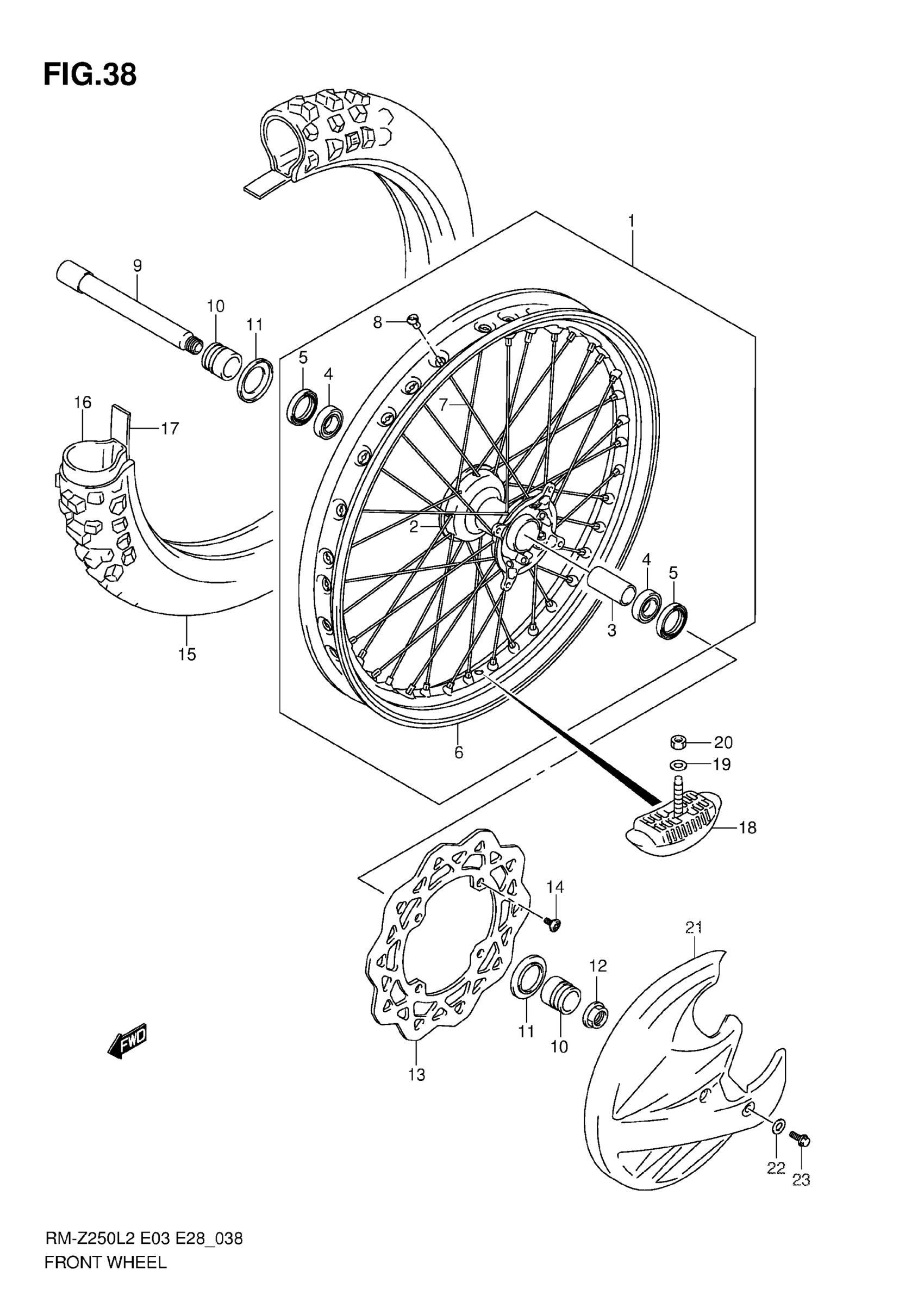 FIG.38

1
9
10
11
8
5
4
7
16
17
2
4
5
3
15
6
20
19
18
14
21
12
11
10
13
FWD
22
23

RM-Z250L2 E03 E28_038
FRONT WHEEL