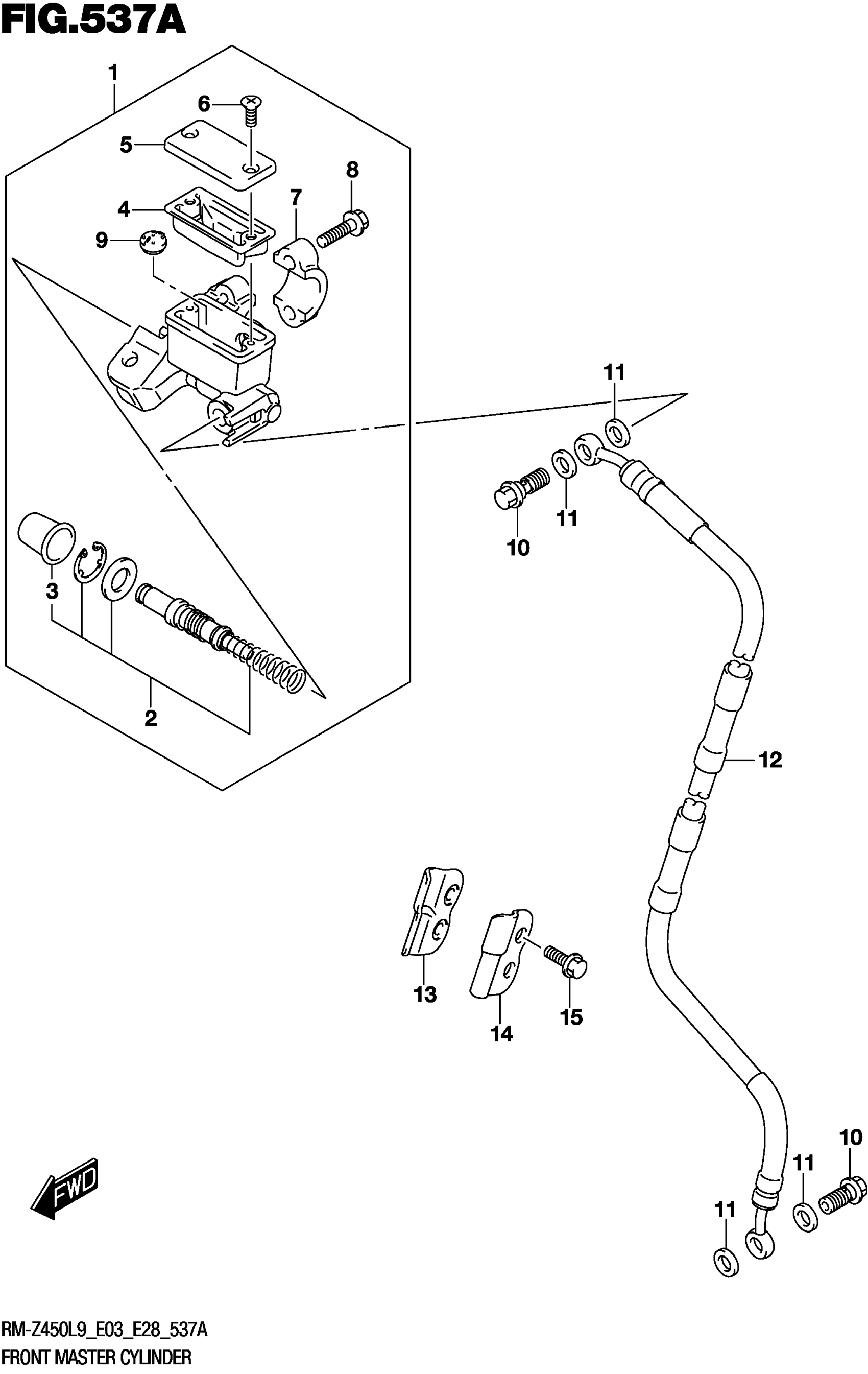 FIG.537A

1
6
5
8
4
7
9
11
11
10
3
2
12
13
14
15
FWD
10
11
11

RM-Z450L9_E03_E28_537A
FRONT MASTER CYLINDER