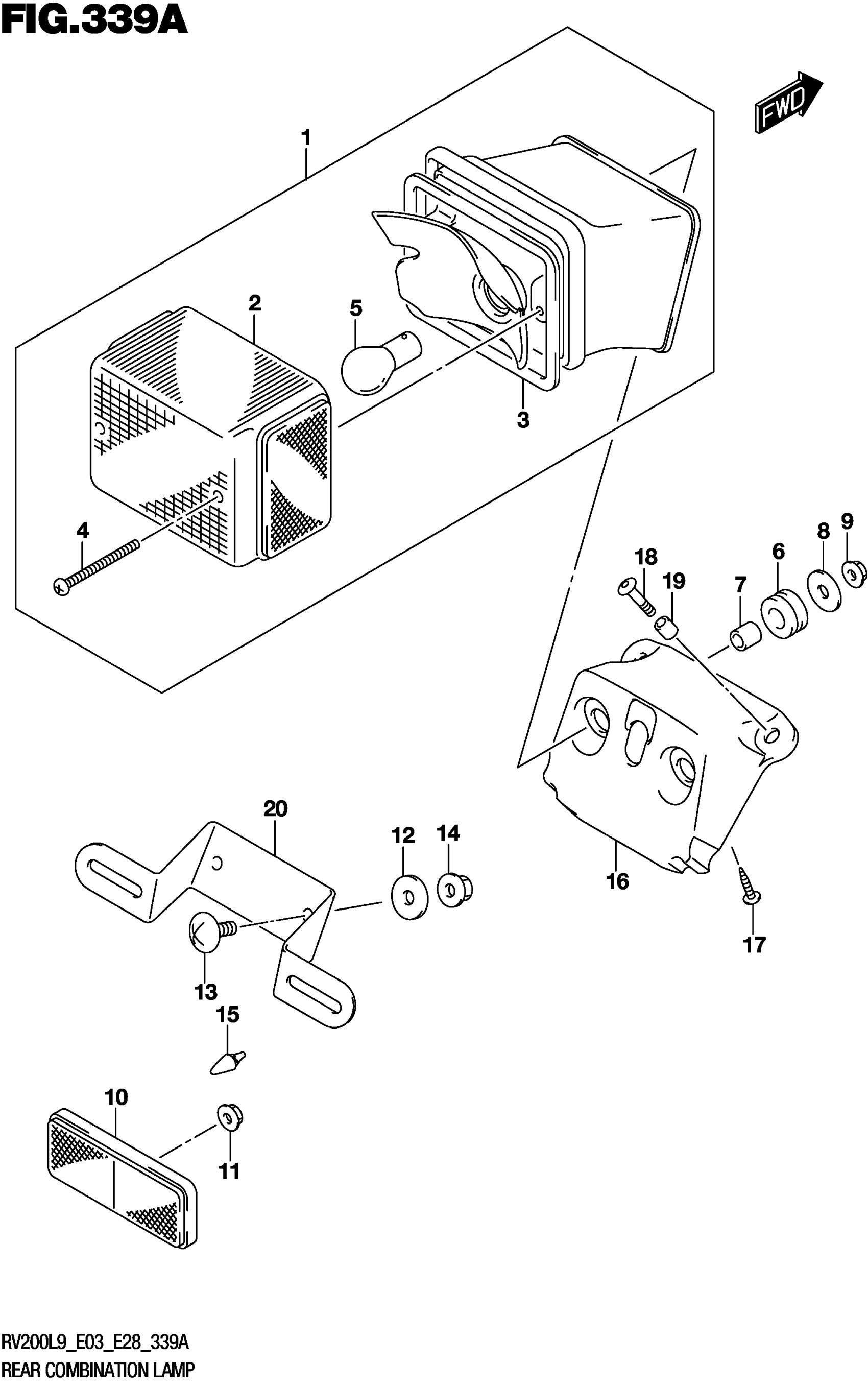 FIG.339A

FWD

1
2
5
3
4
18
19
7
6
8
9
20
12
14
16
17
13
15
10
11

RV200L9_E03_E28_339A
REAR COMBINATION LAMP