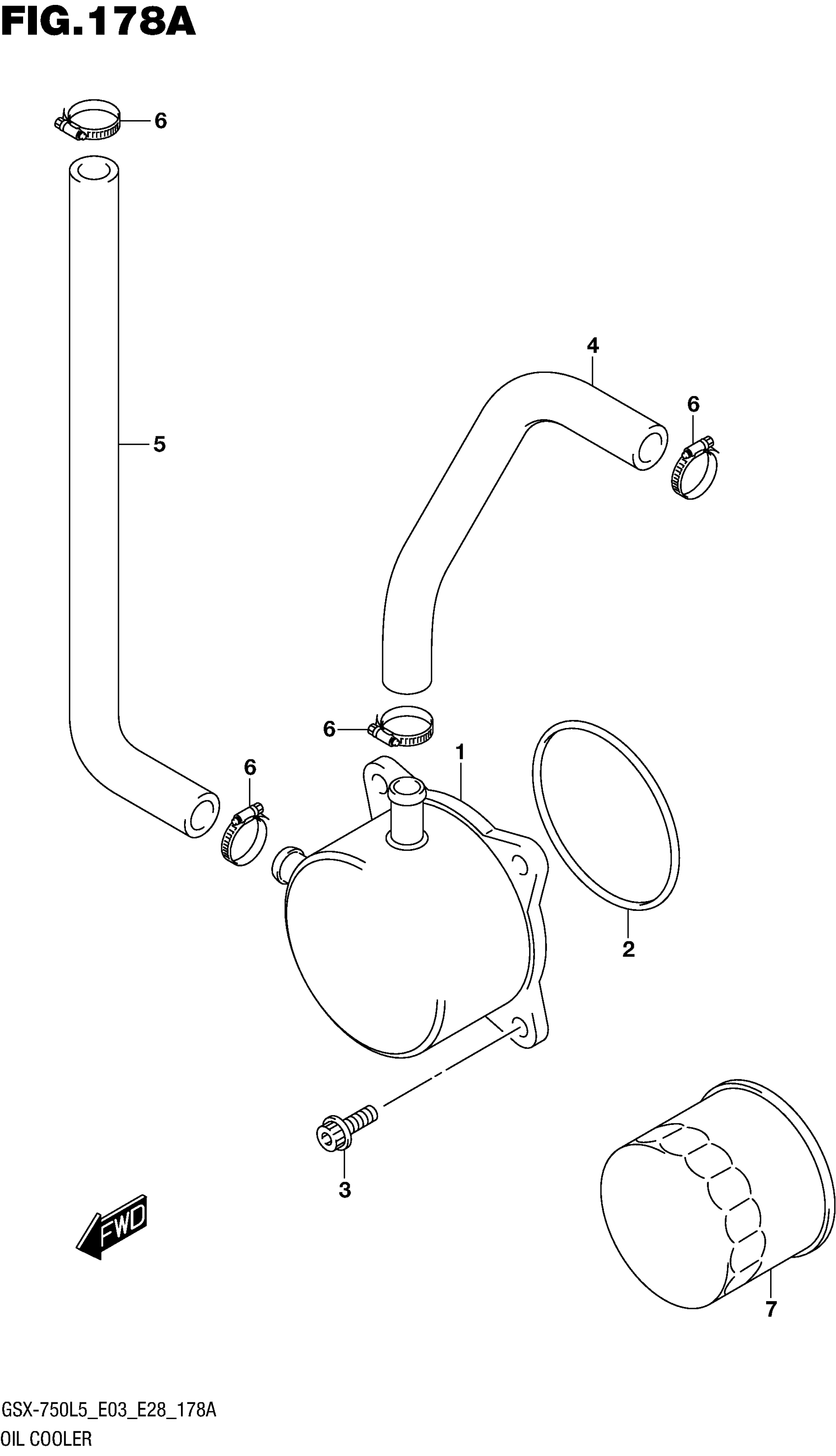 FIG.178A

6

4

6

5

6

6

1

2

3

FWD

7

GSX-750L5_E03_E28_178A
OIL COOLER