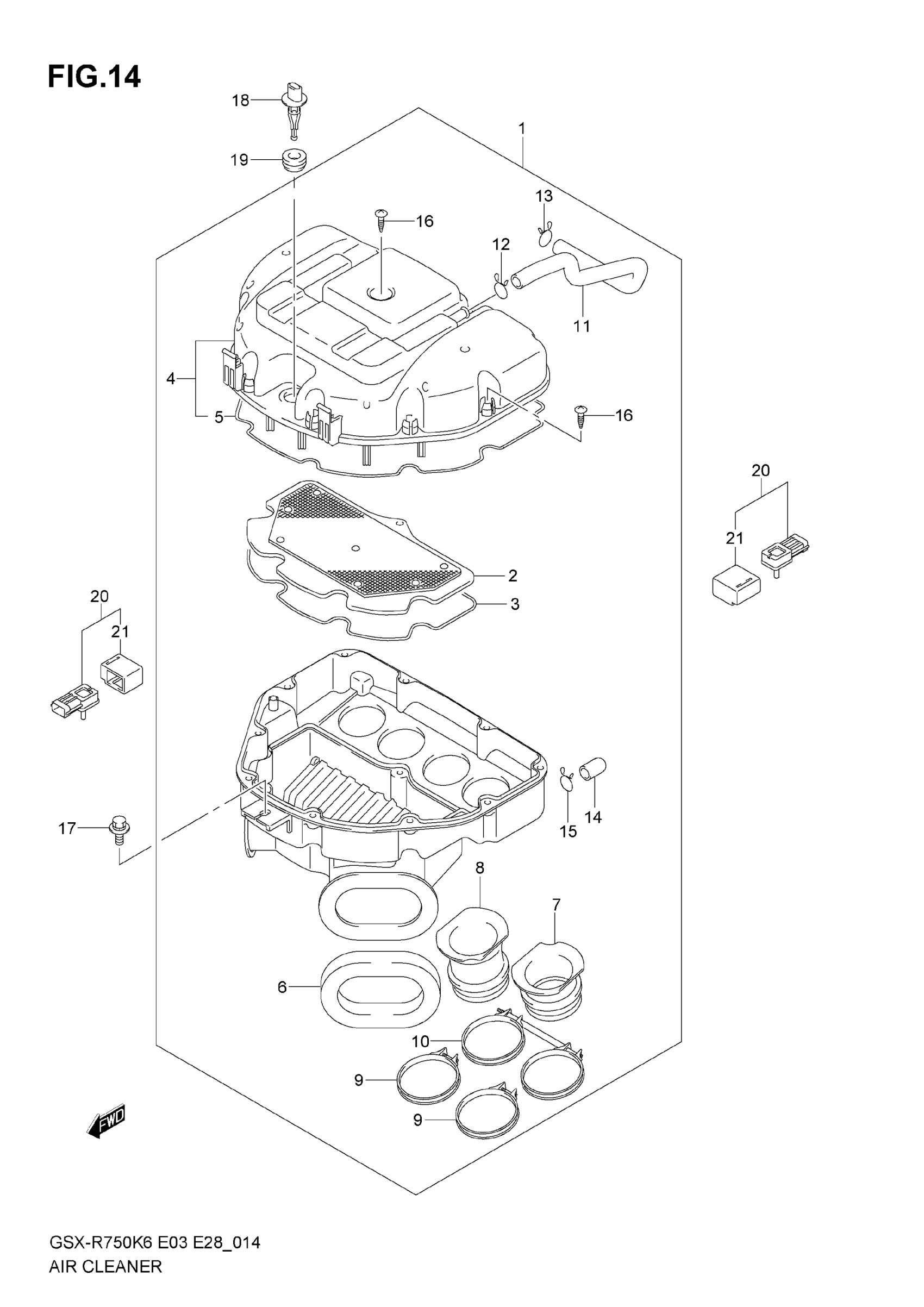 FIG.14

18
19
1
13
16
12
11
4
5
16
20
21
2
3
20
21
17
15
14
8
7
6
10
9
9
FWD

GSX-R750K6 E03 E28_014
AIR CLEANER