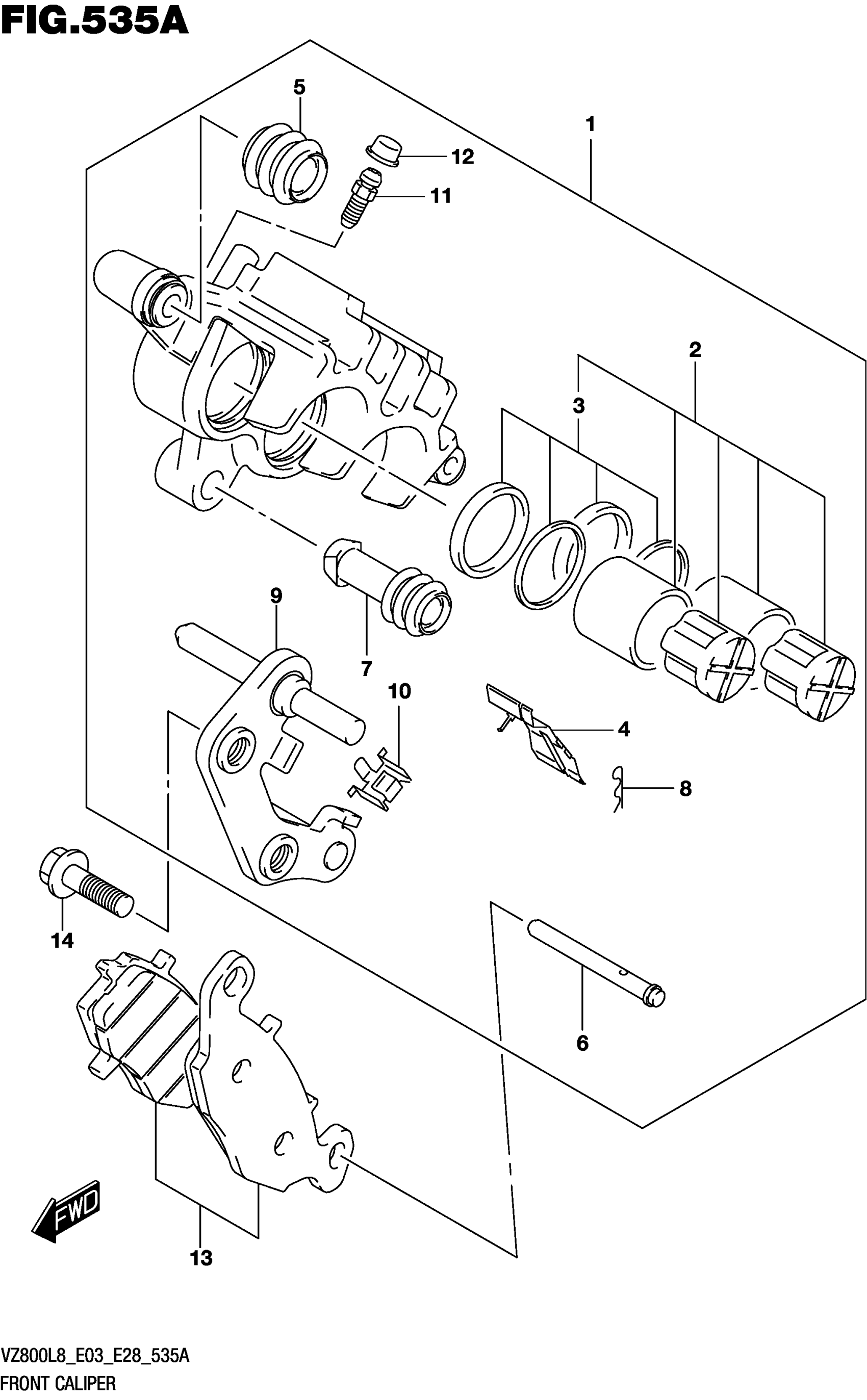 FIG.535A

5
1
12
11
2
3
9
7
10
4
8
14
6
FWD
13

VZ800L8_E03_E28_535A
FRONT CALIPER