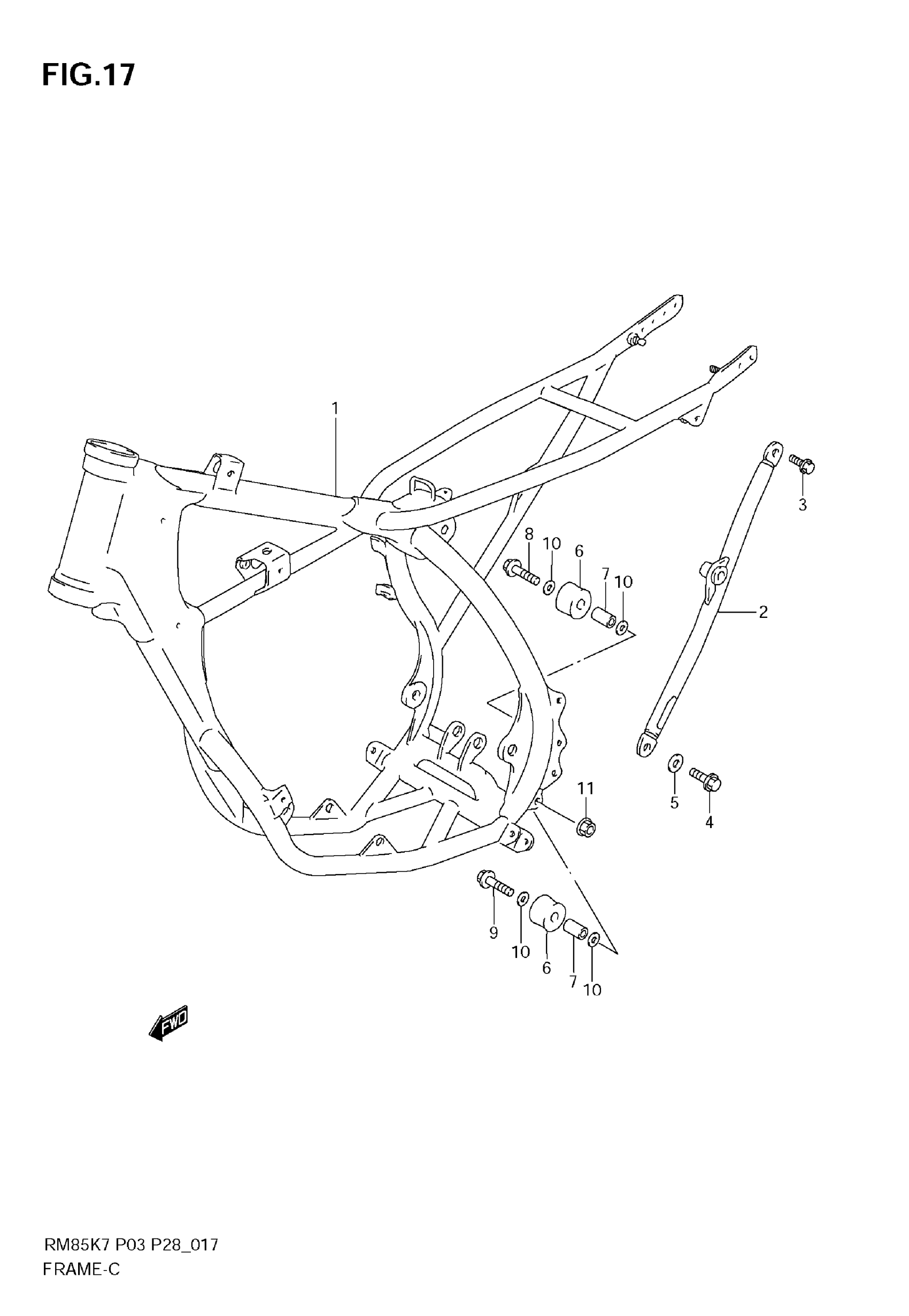 FIG.17

1
3
8
10
6
7
10
2
11
5
4
9
10
6
7
10
FWD

RM85K7 P03 P28_017
FRAME-C