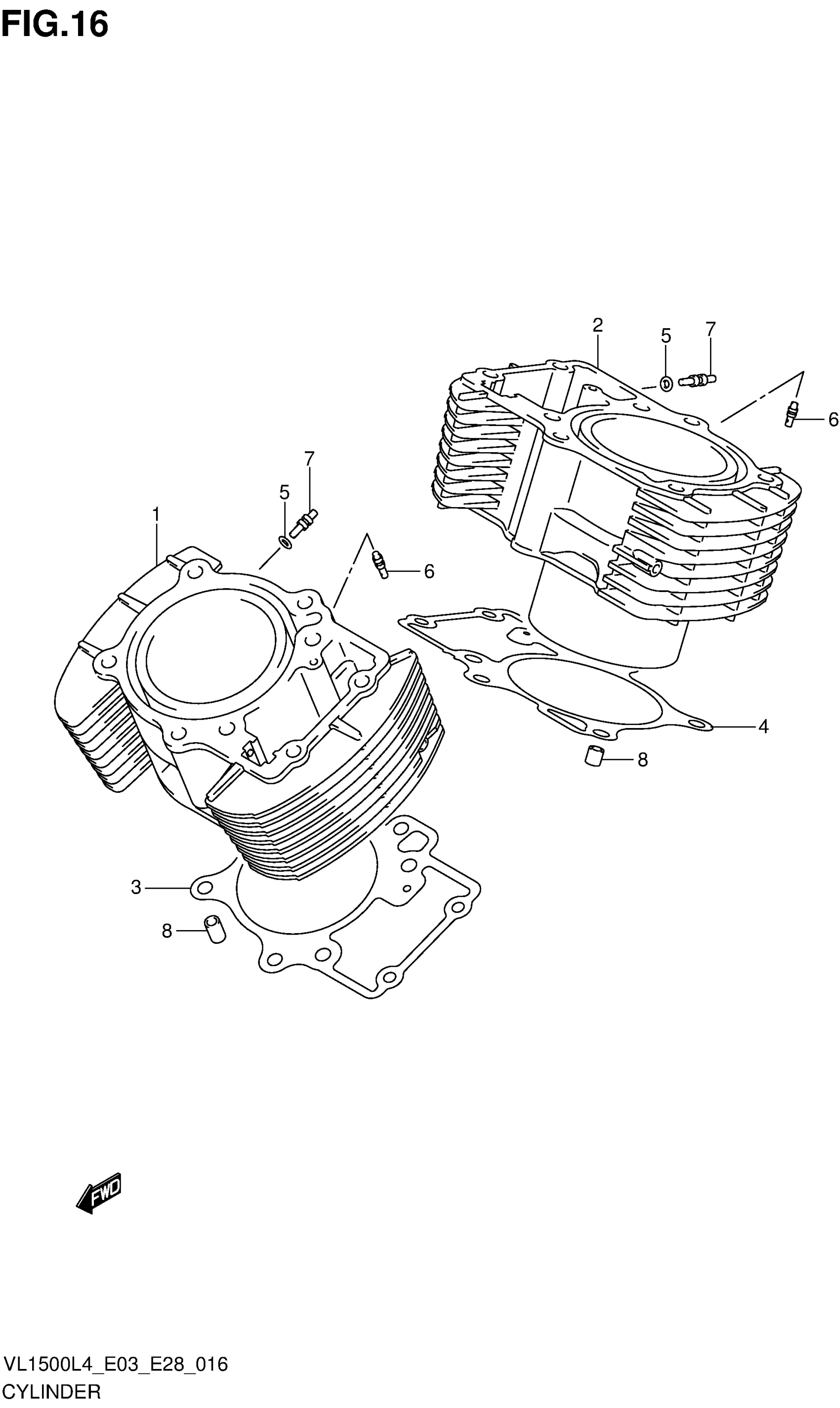 FIG.16

2
5
7
6
7
5
1
6
4
8
3
8

FWD

VL1500L4_E03_E28_016
CYLINDER