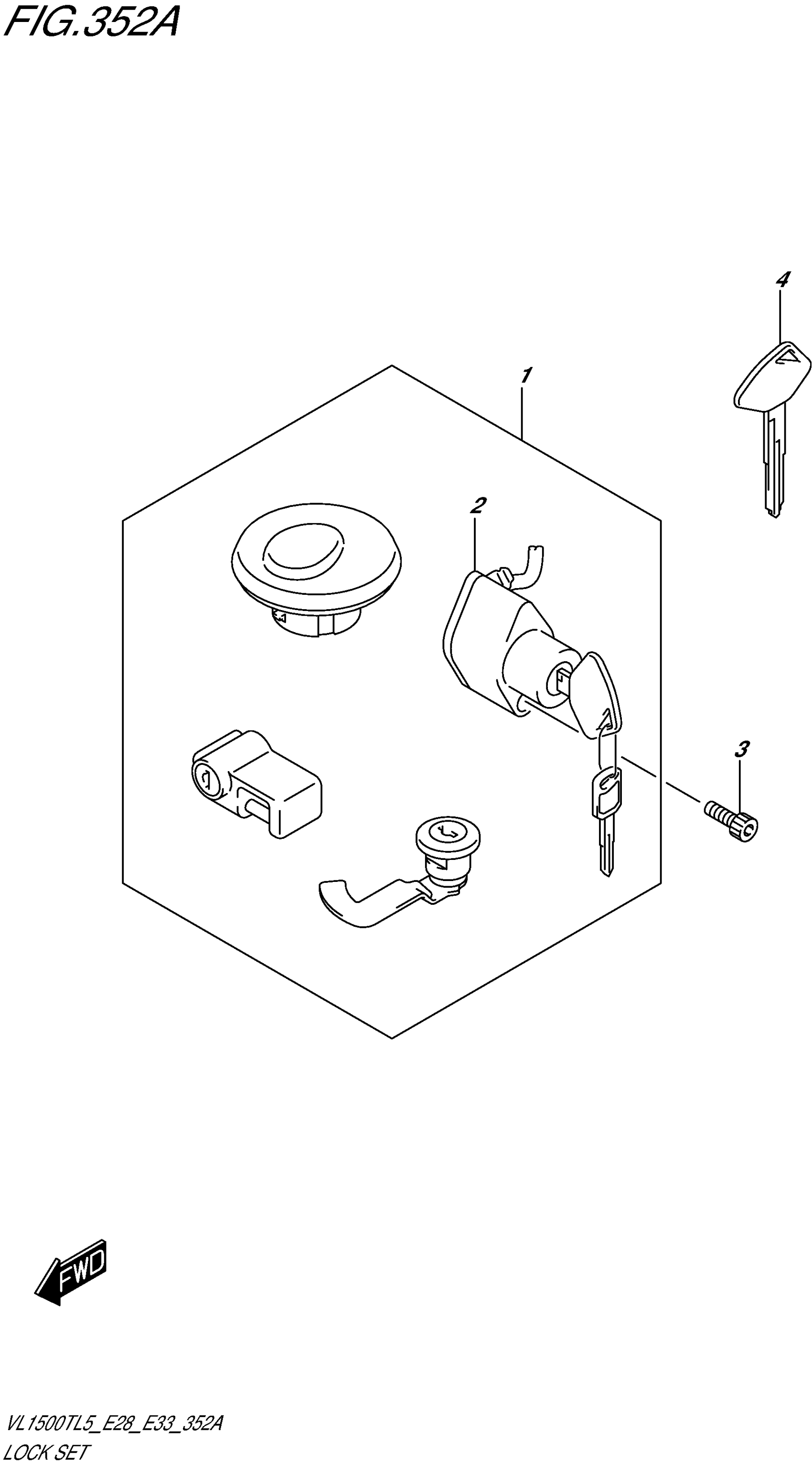 FIG.352A

4

1

2

3

FWD

VL1500TL5_E28_E33_352A
LOCK SET