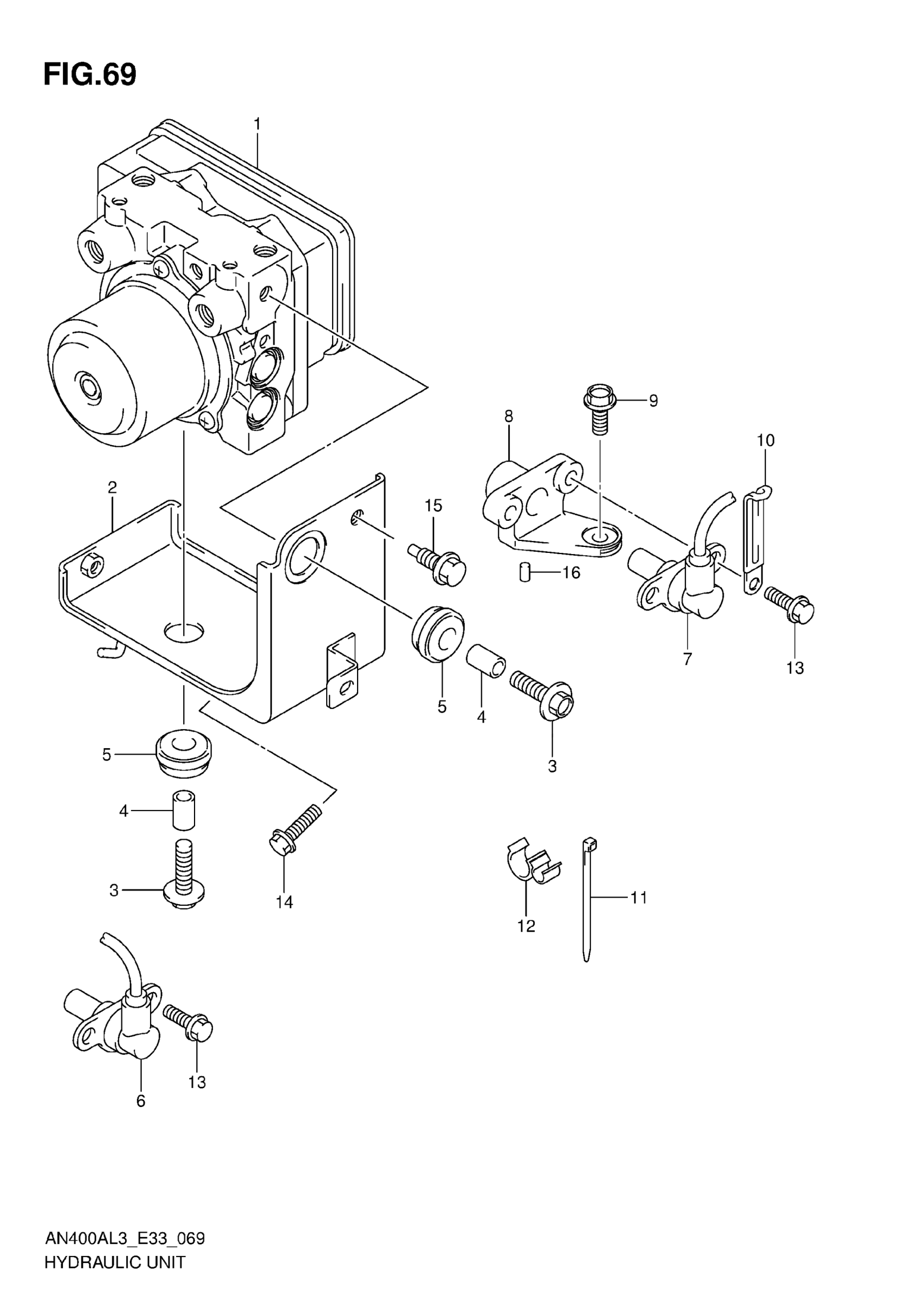 FIG.69

1
9
8
10
2
15
16
7
13
5
4
3
5
4
3
14
12
11
13
6

AN400AL3_E33_069
HYDRAULIC UNIT