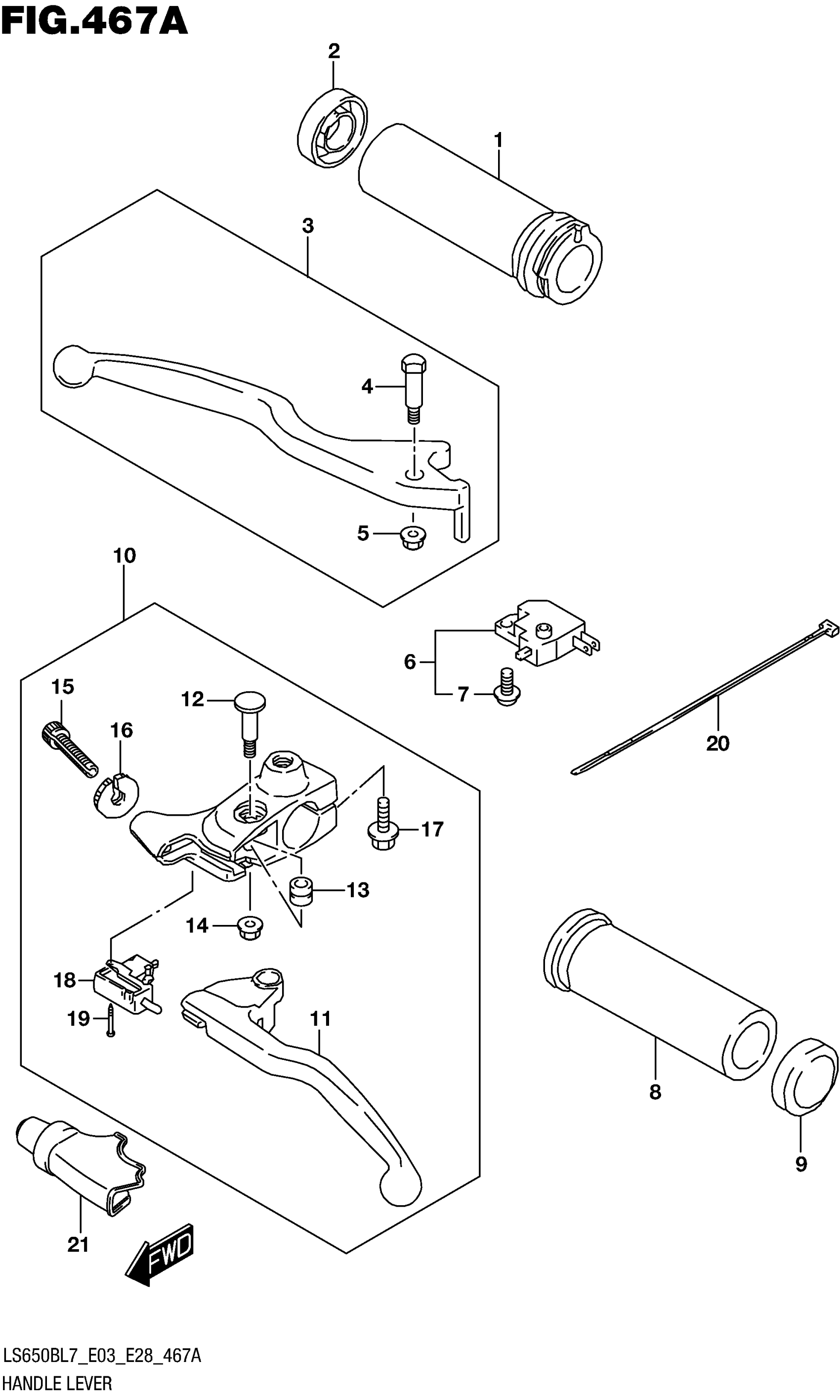 FIG.467A

2
1
3
4
5
10
6
7
20
15
12
16
17
13
14
18
19
11
8
9
21
FWD

LS650BL7_E03_E28_467A
HANDLE LEVER