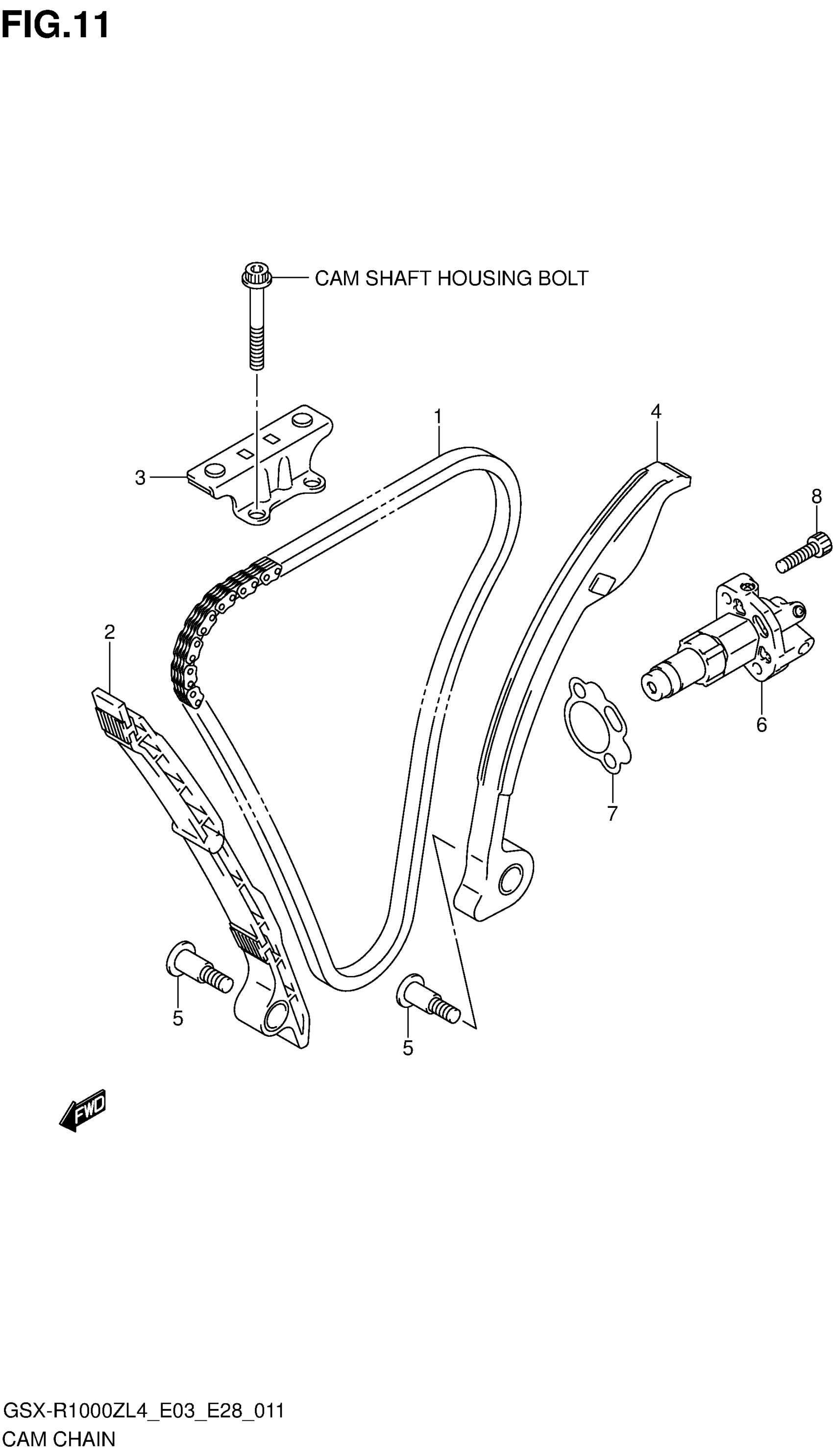 FIG.11

CAM SHAFT HOUSING BOLT

1

4

3

8

2

6

7

5

5

FWD

GSX-R1000ZL4_E03_E28_011
CAM CHAIN