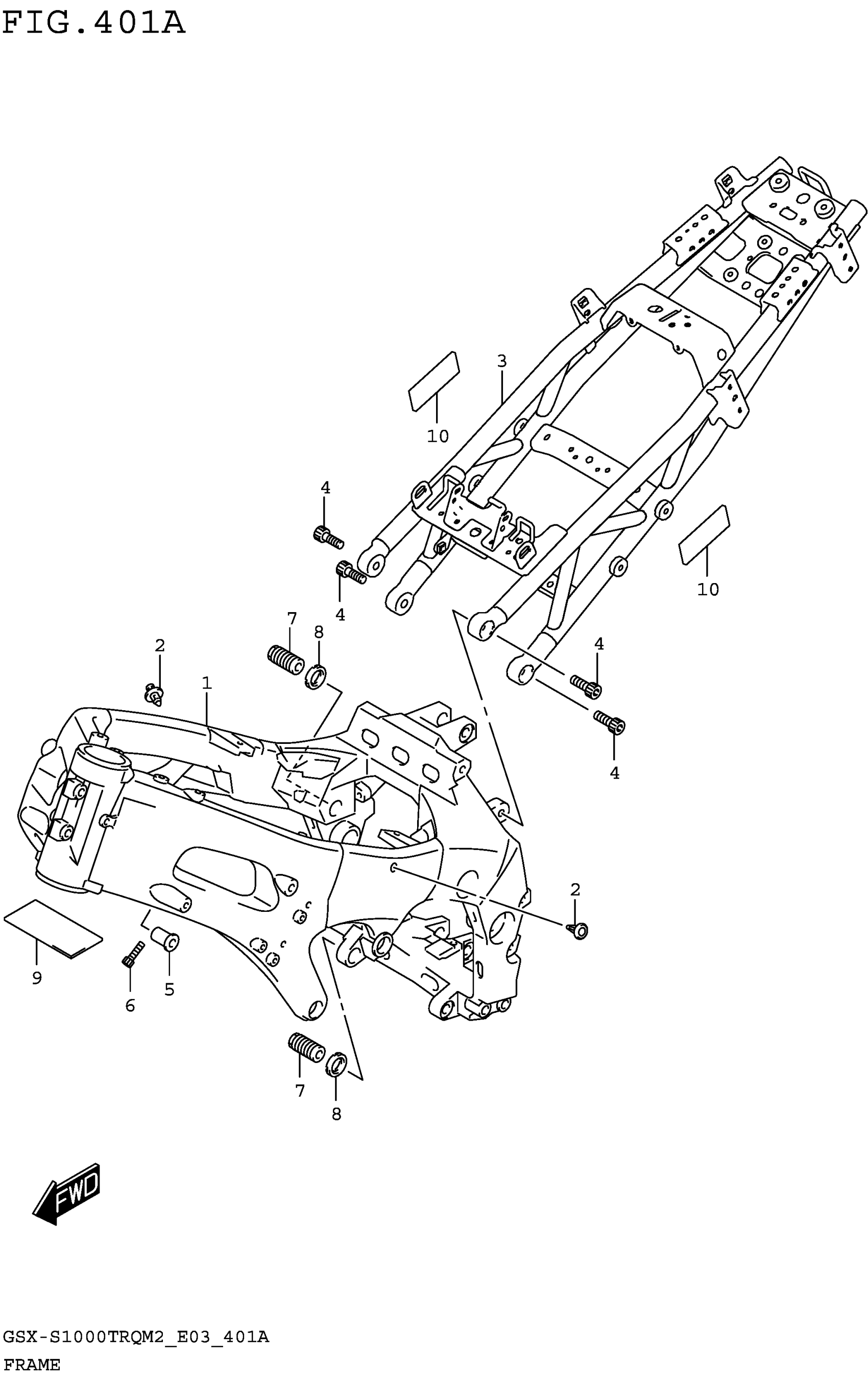 FIG.401A

3

10

4

4

10

7

8

2

1

4

4

2

9

6

5

7

8

FWD

GSX-S1000TRQM2_E03_401A

FRAME