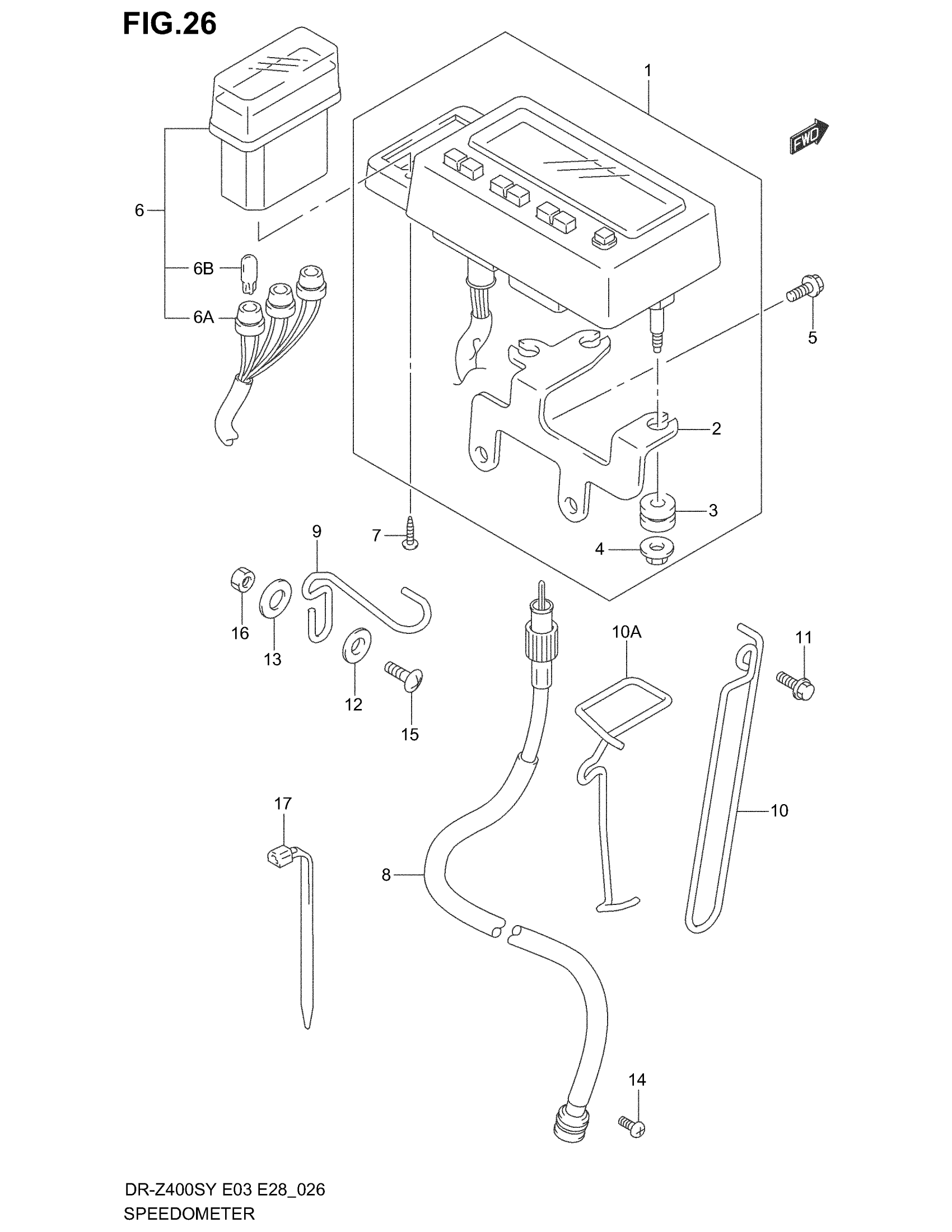 FIG.26

1

FWD

6

6B

6A

5

2

3

4

7

9

16

13

12

15

10A

11

10

17

8

14

DR-Z400SY E03 E28_026
SPEEDOMETER