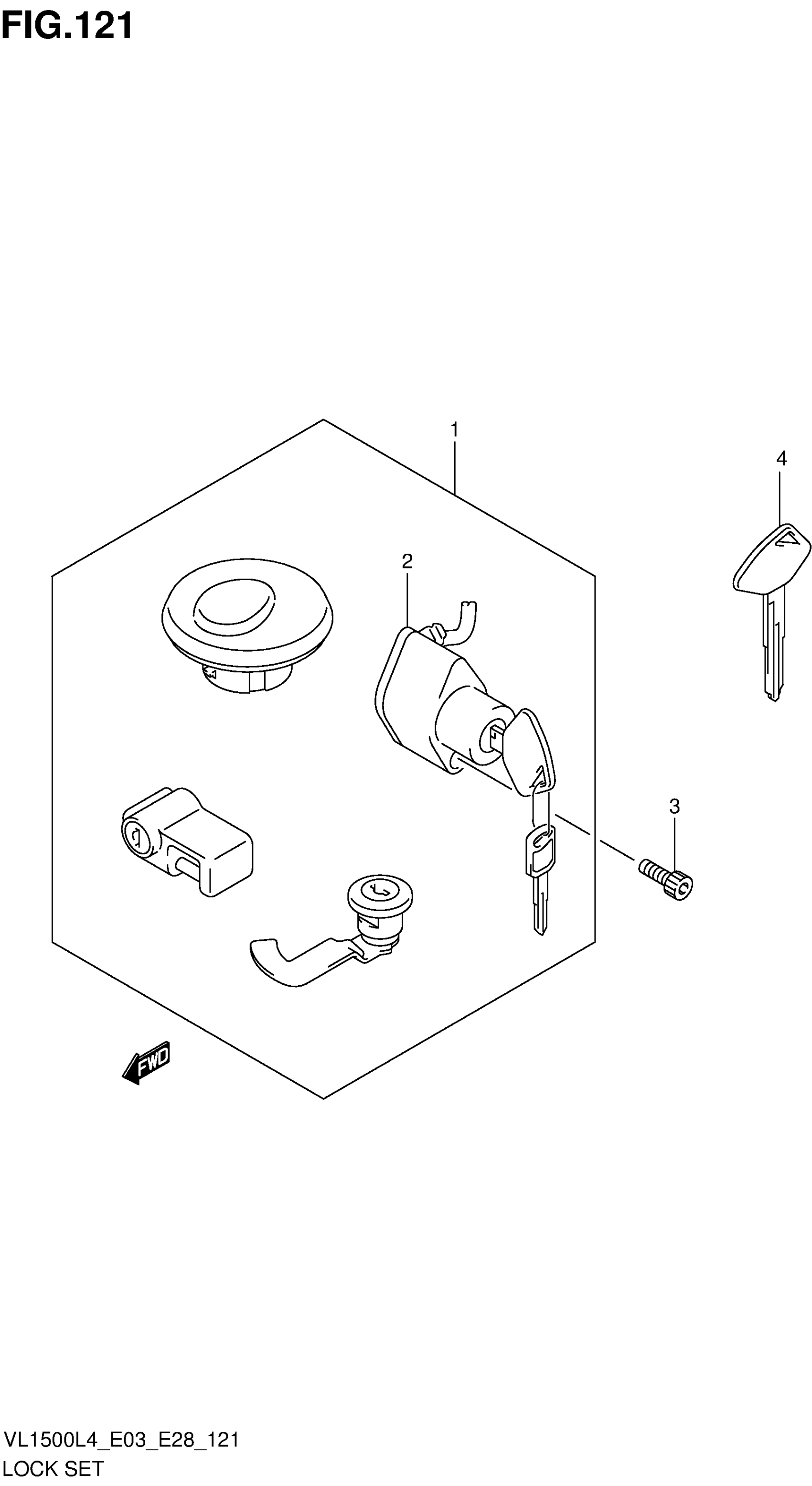 FIG.121

1

4

2

3

FWD

VL1500L4_E03_E28_121
LOCK SET