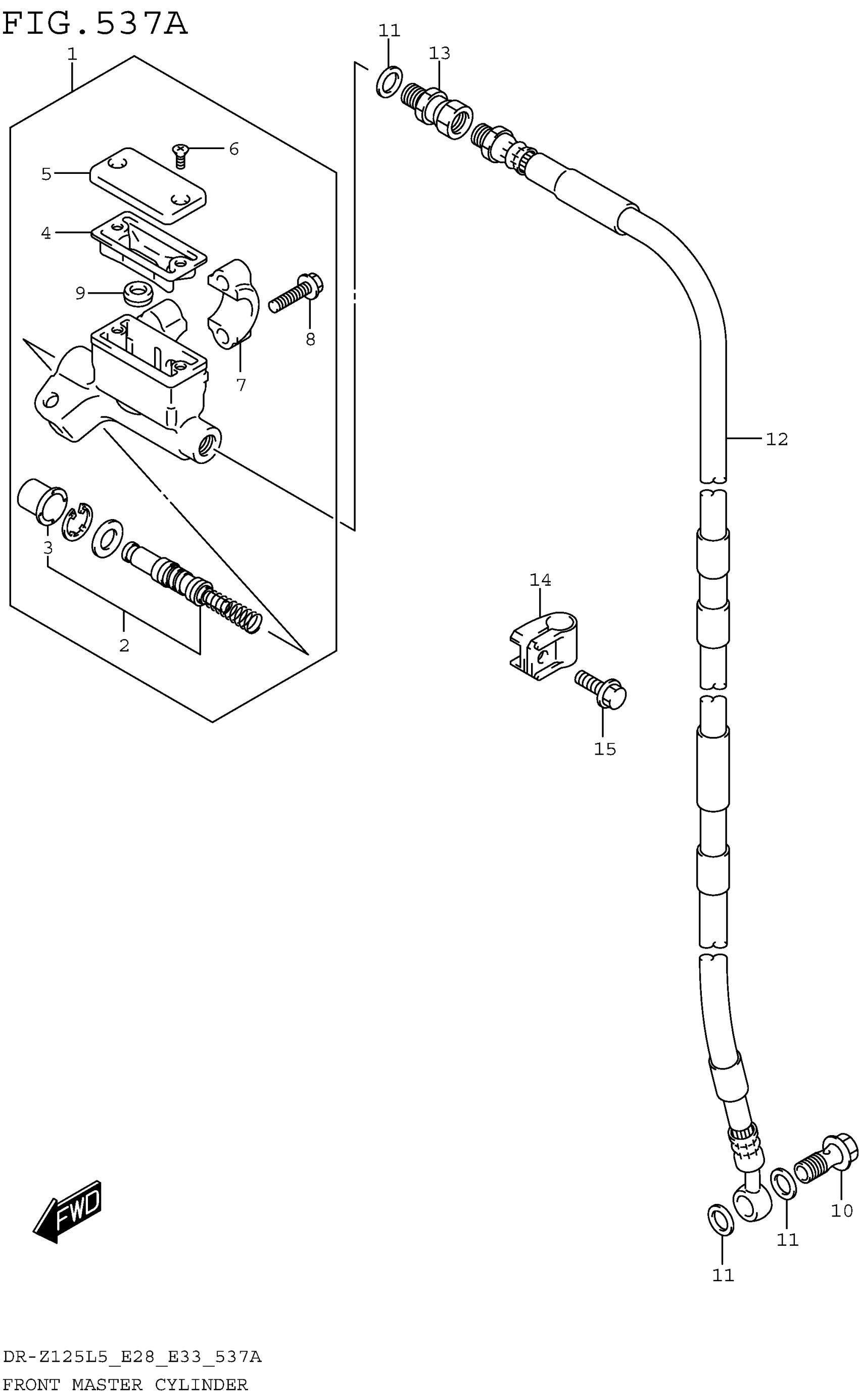 FIG.537A

1
11
13
6
5
4
9
8
7
12
3
2
14
15
FWD
10
11
11

DR-Z125L5_E28_E33_537A
FRONT MASTER CYLINDER