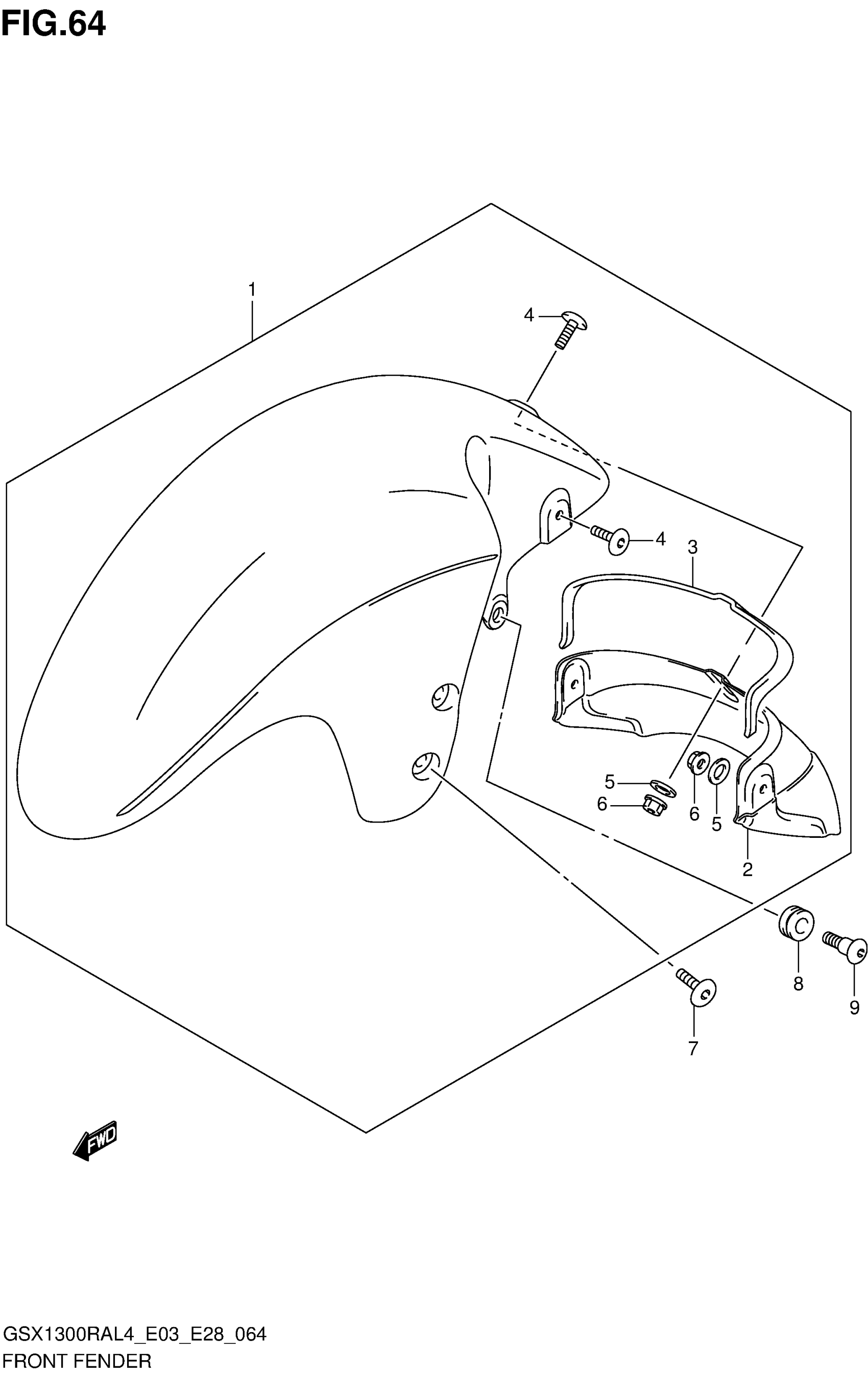 FIG.64

1

4

4

3

5

6

6

5

2

8

9

7

FWD

GSX1300RAL4_E03_E28_064
FRONT FENDER