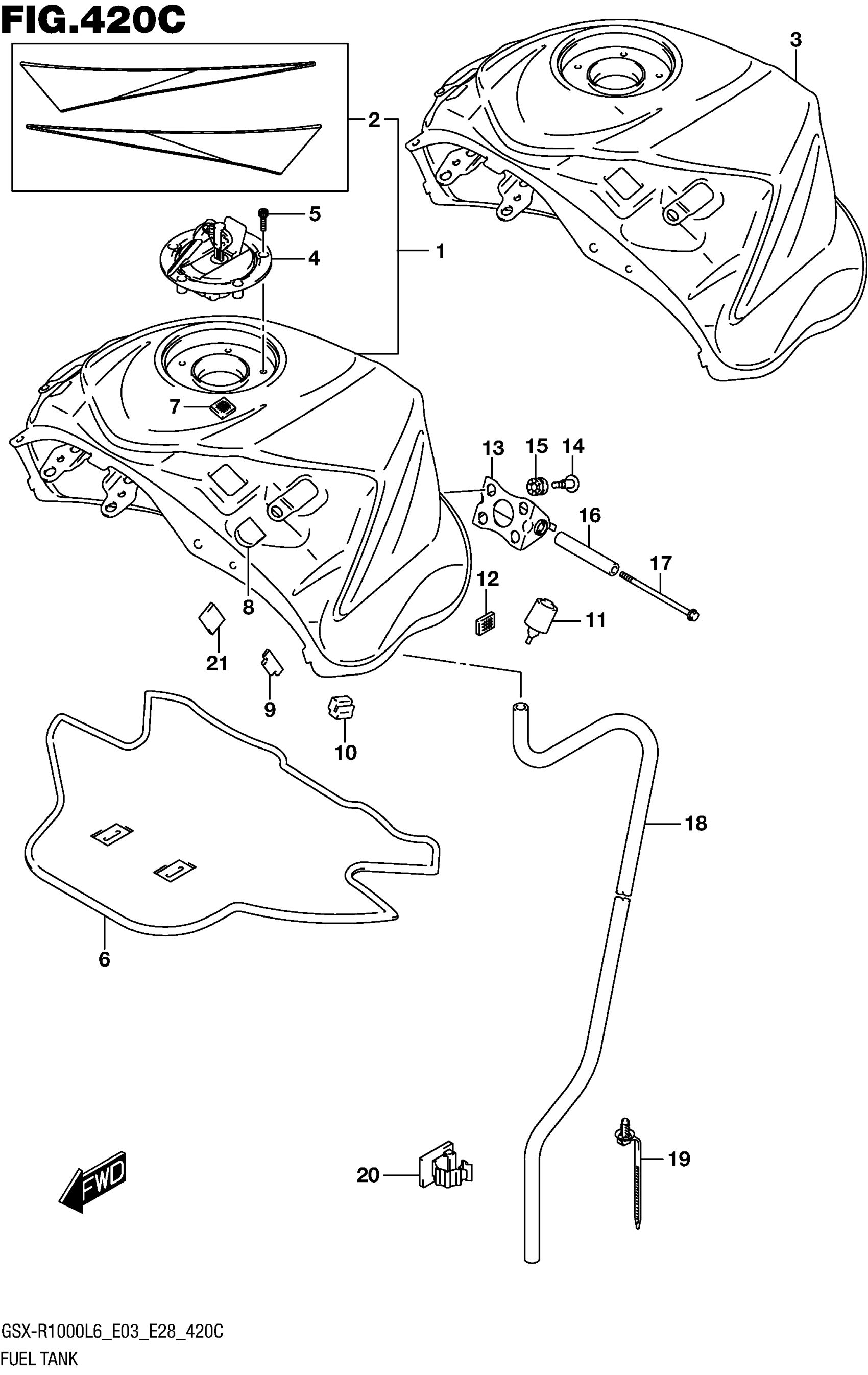 FIG.420C

3

2

5

4

1

7

13

15

14

16

17

12

11

8

21

9

10

18

6

19

20

FWD

GSX-R1000L6_E03_E28_420C

FUEL TANK