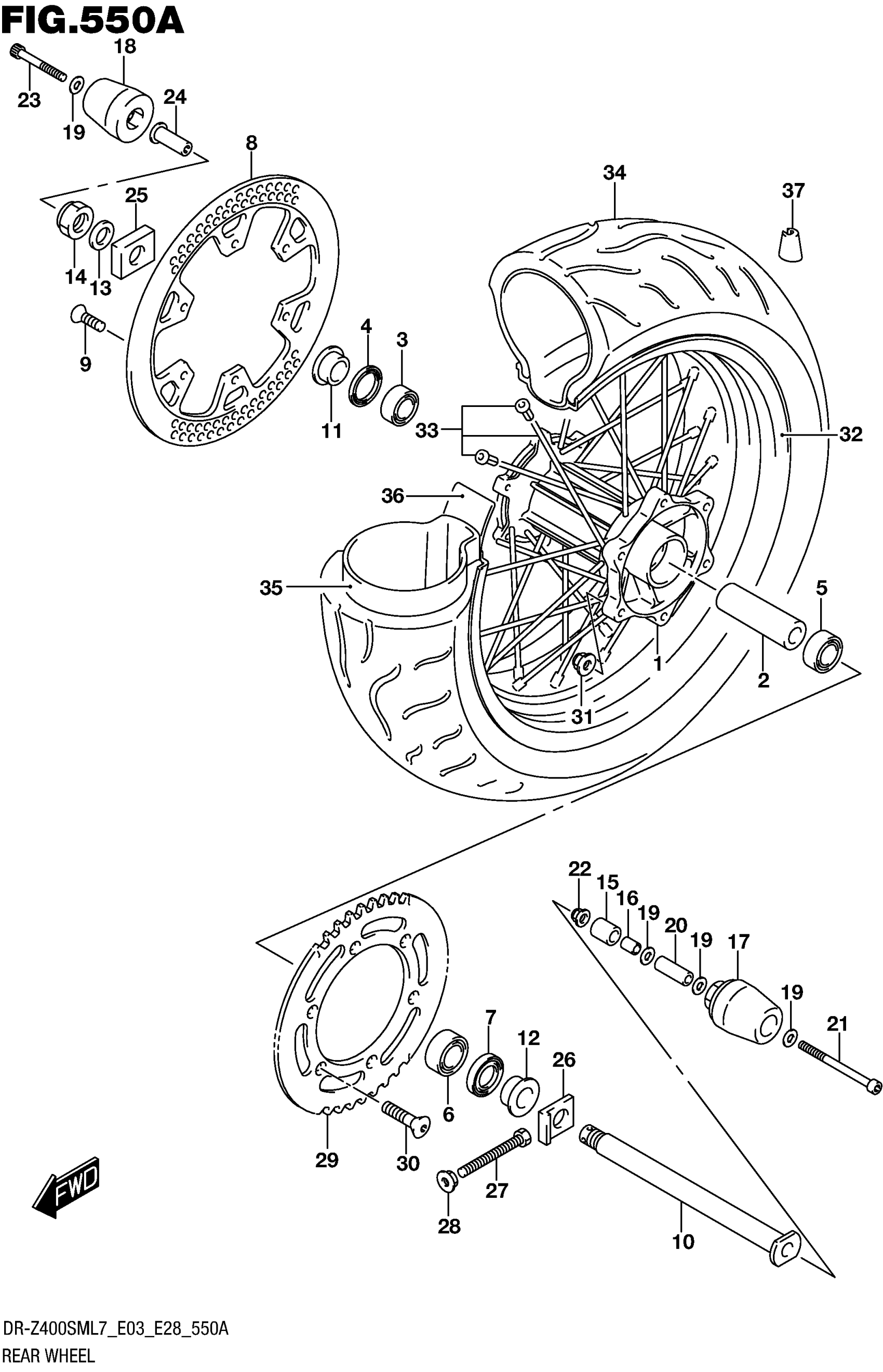 FIG.550A

18
23
19
24
8
25
14
13
9
34
37
4
3
11
33
32
36
35
5
1
2
31
22
15
16
19
20
19
17
19
21
7
12
26
6
29
30
27
28
10
FWD

DR-Z400SML7_E03_E28_550A
REAR WHEEL