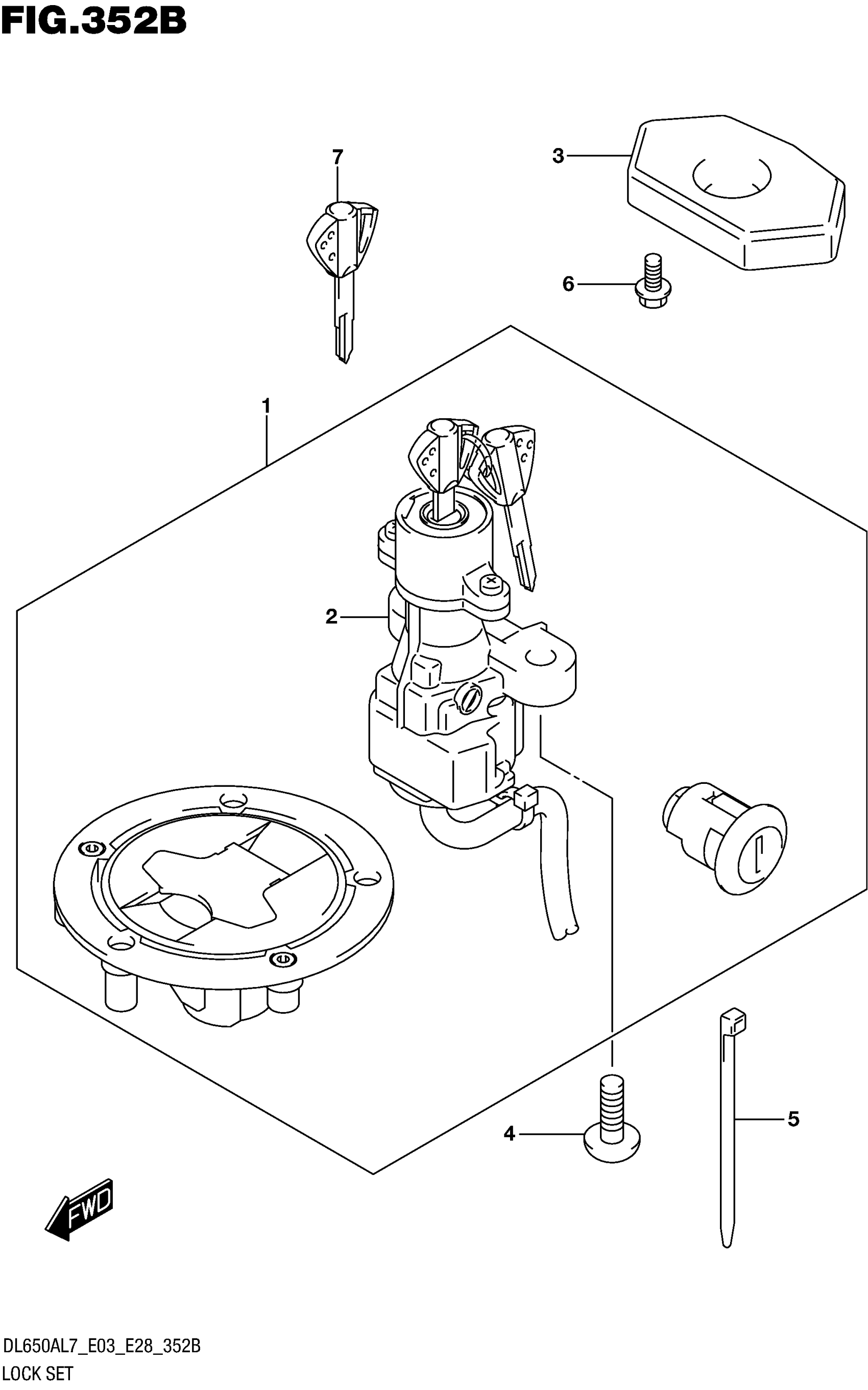 FIG.352B

7

3

6

1

2

4

5

FWD

DL650AL7_E03_E28_352B
LOCK SET