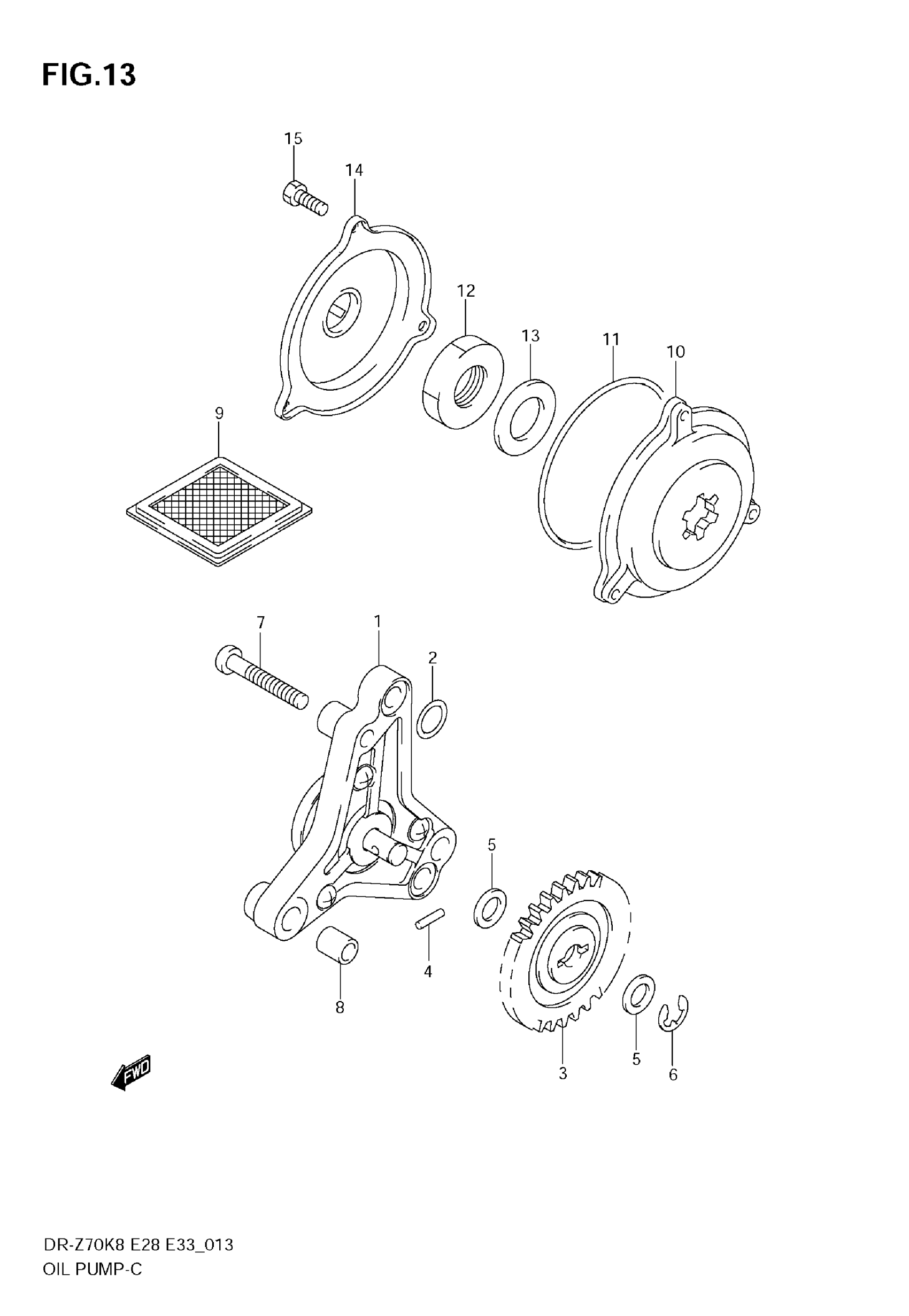 FIG.13

15
14
12
13
11
10
9
7
1
2
5
4
8
3
5
6

FWD

DR-Z70K8 E28 E33_013
OIL PUMP-C