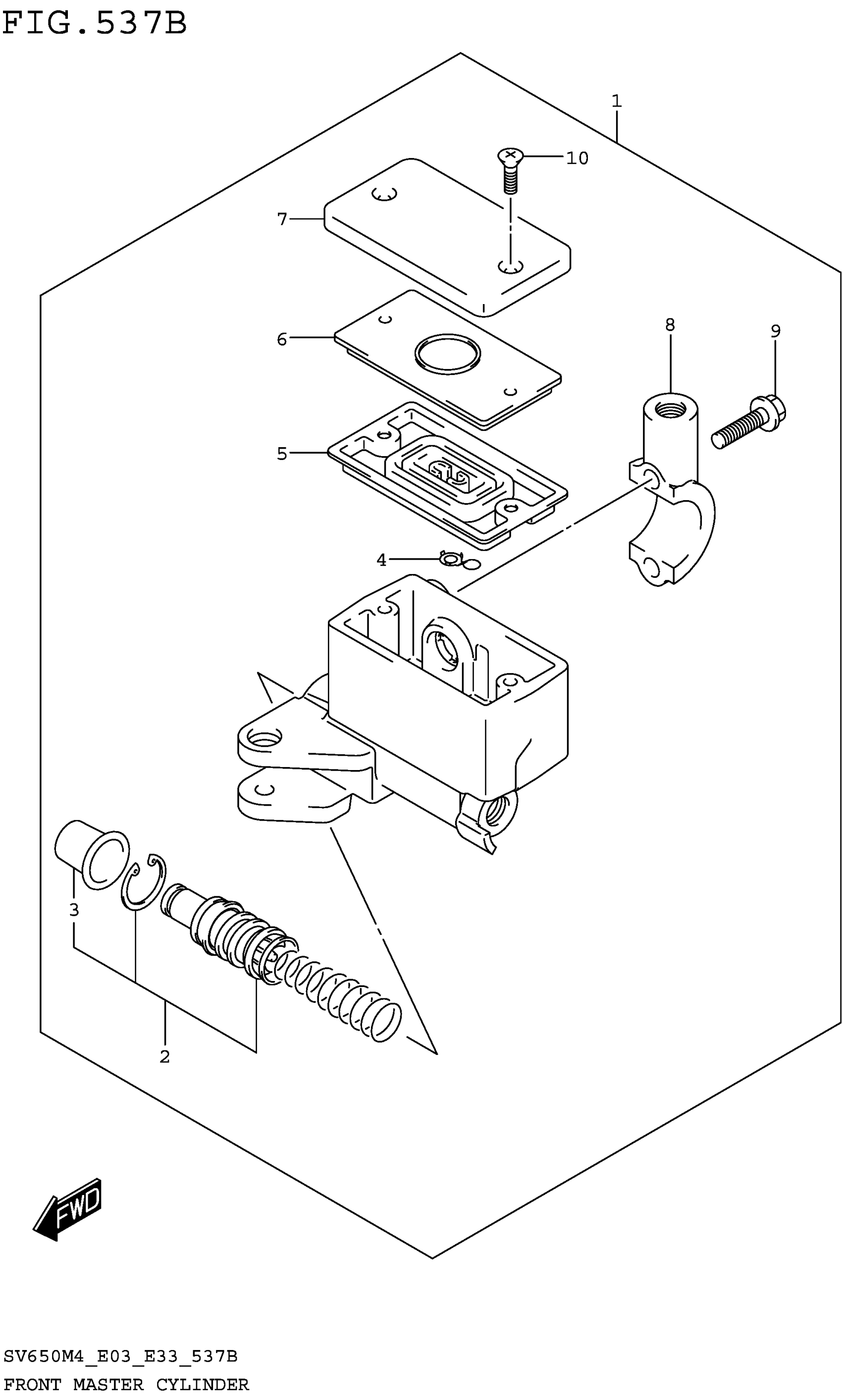 FIG.537B

1

10

7

6

8

9

5

4

3

2

FWD

SV650M4_E03_E33_537B
FRONT MASTER CYLINDER