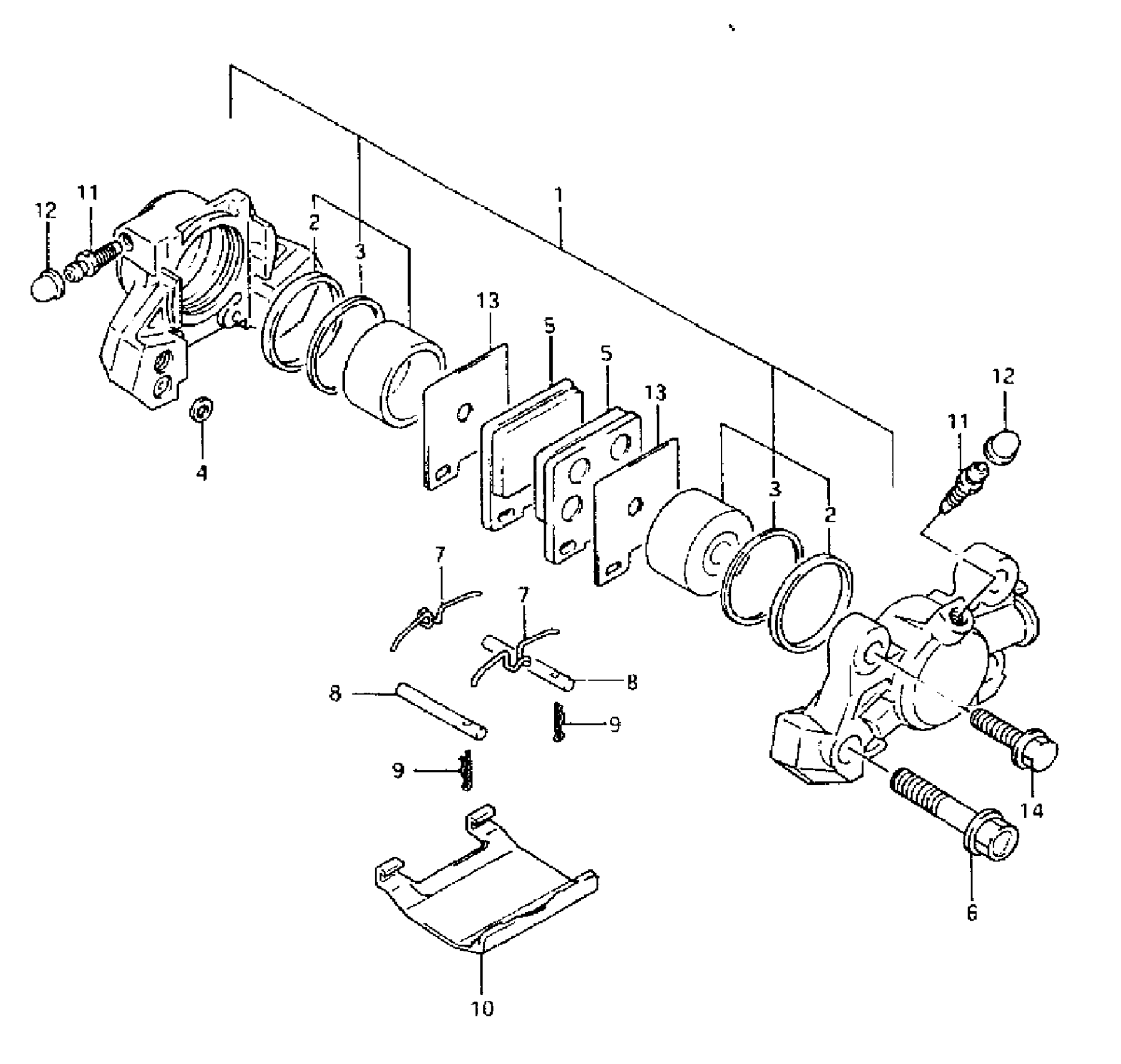 12
11
1
2
3
13
5
5
13
12
11
4
3
2
7
7
8
8
9
9
14
6
10