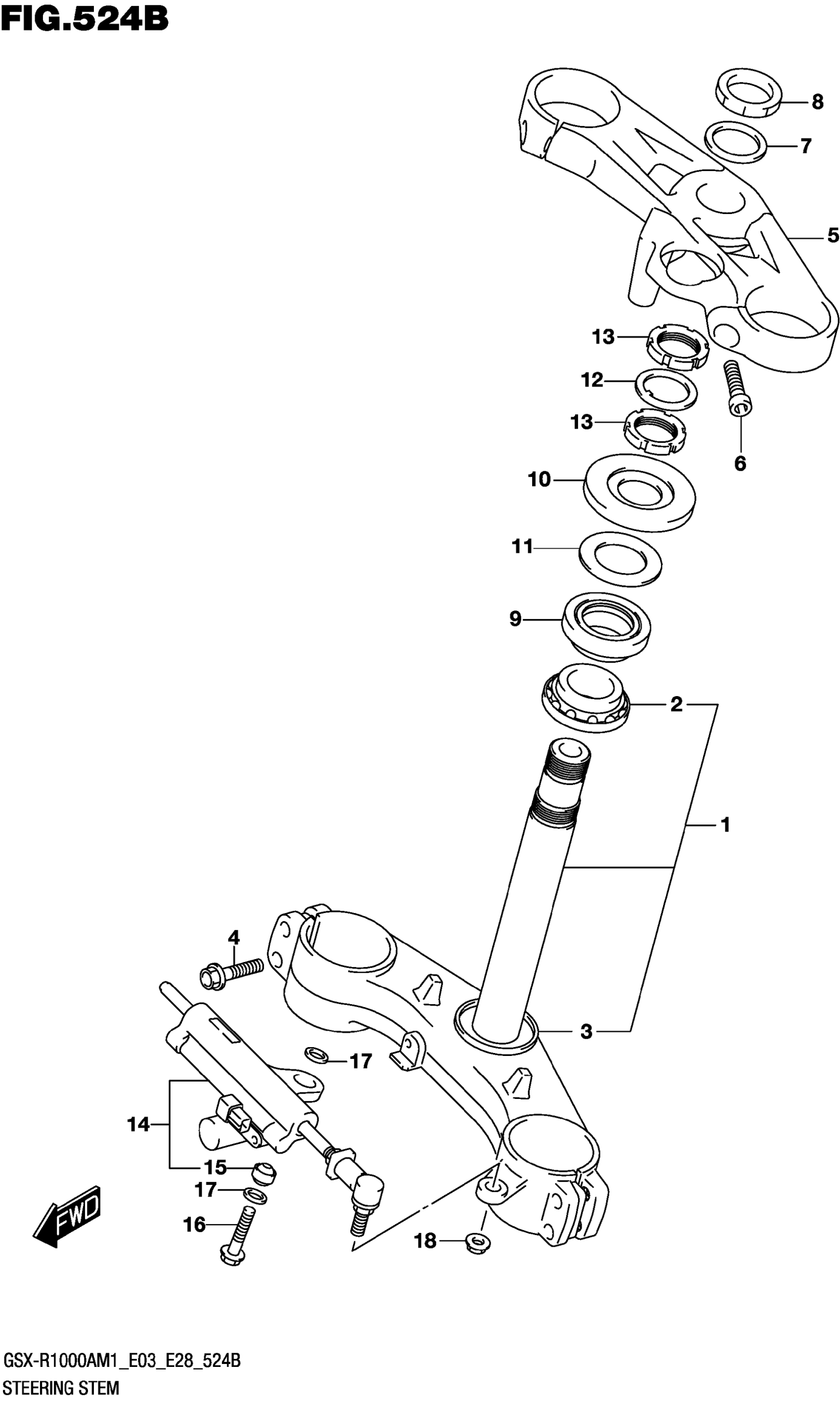 FIG.524B

8
7
5
13
12
13
6
10
11
9
2
1
4
3
17
14
15
17
16
18
FWD

GSX-R1000AM1_E03_E28_524B
STEERING STEM