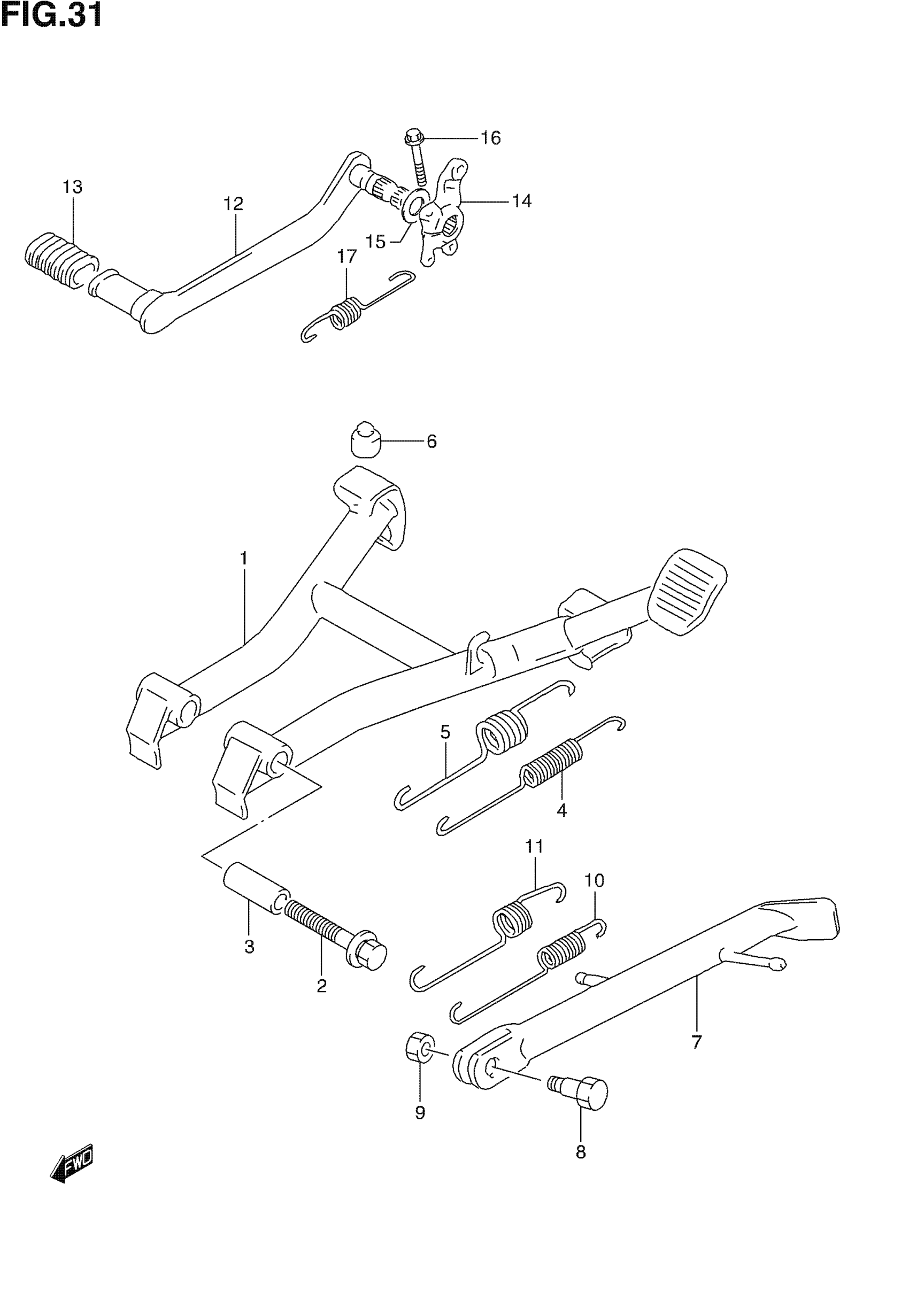 FIG.31

16
13
12
14
15
17
6
1
5
4
11
10
3
2
7
9
8
FWD