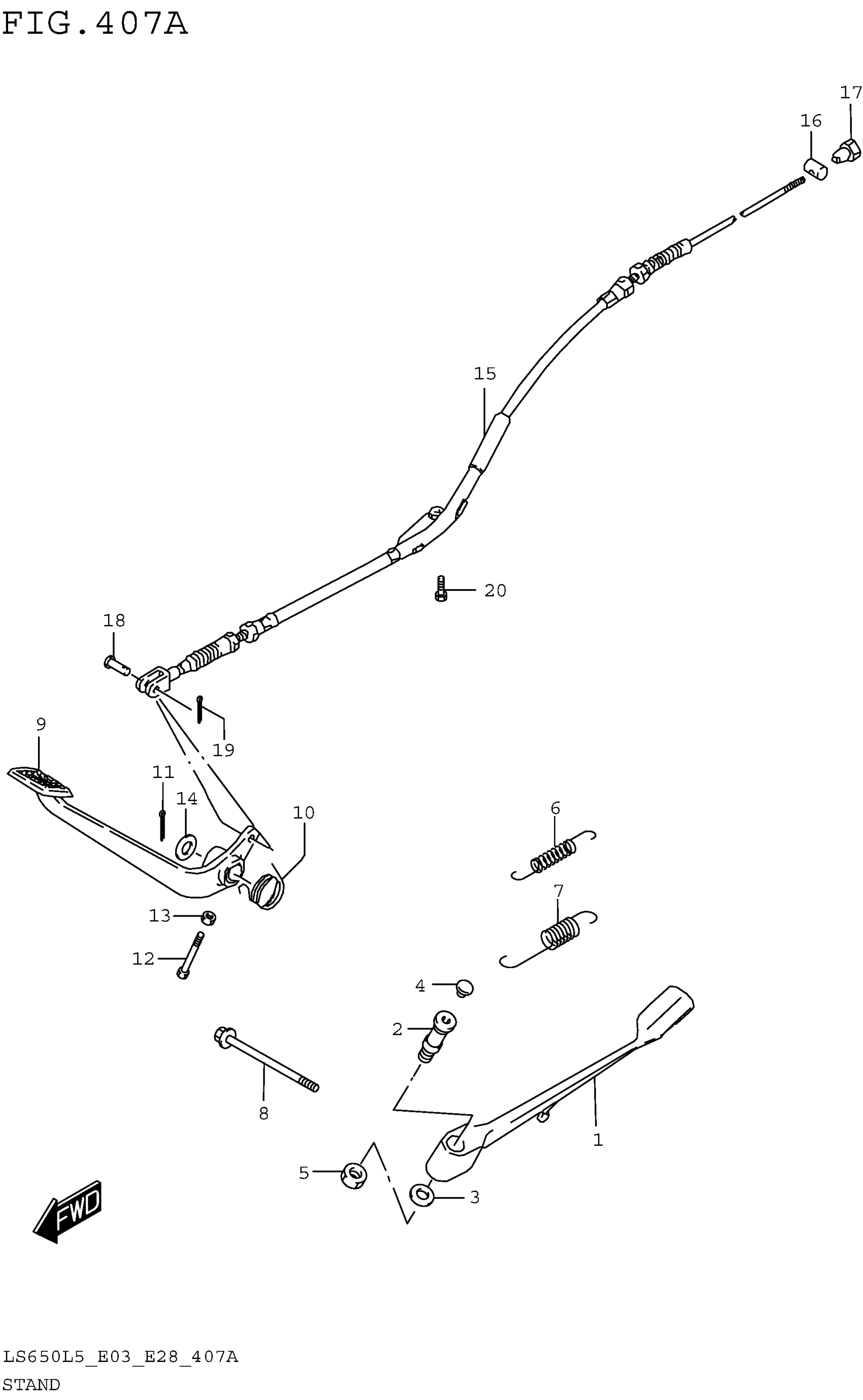 FIG.407A

17
16
15
20
18
19
9
11
14
10
6
7
13
12
4
2
8
1
5
3
FWD

LS650L5_E03_E28_407A
STAND