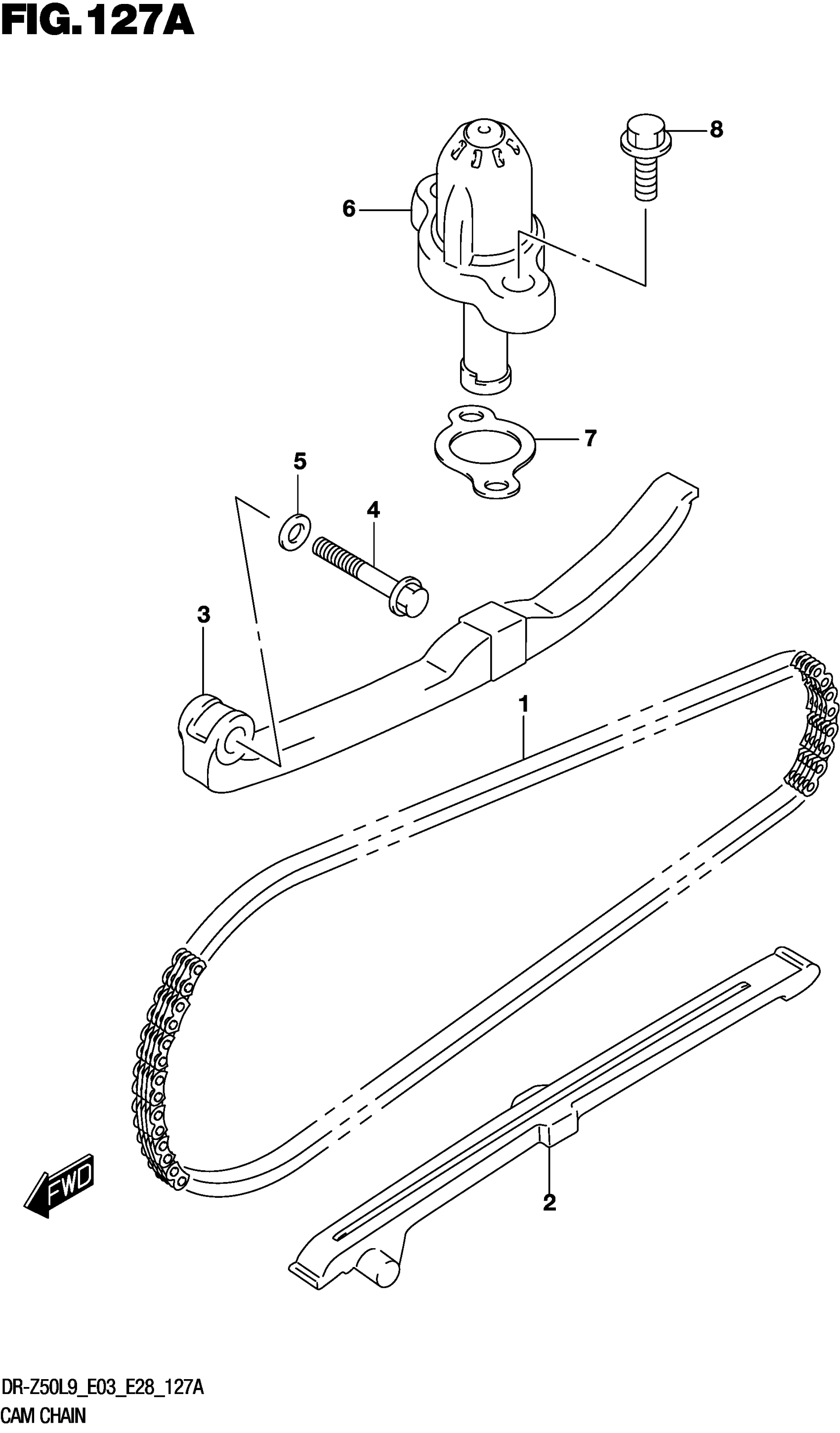 FIG.127A

8

6

7

5

4

3

1

FWD

2

DR-Z50L9_E03_E28_127A
CAM CHAIN