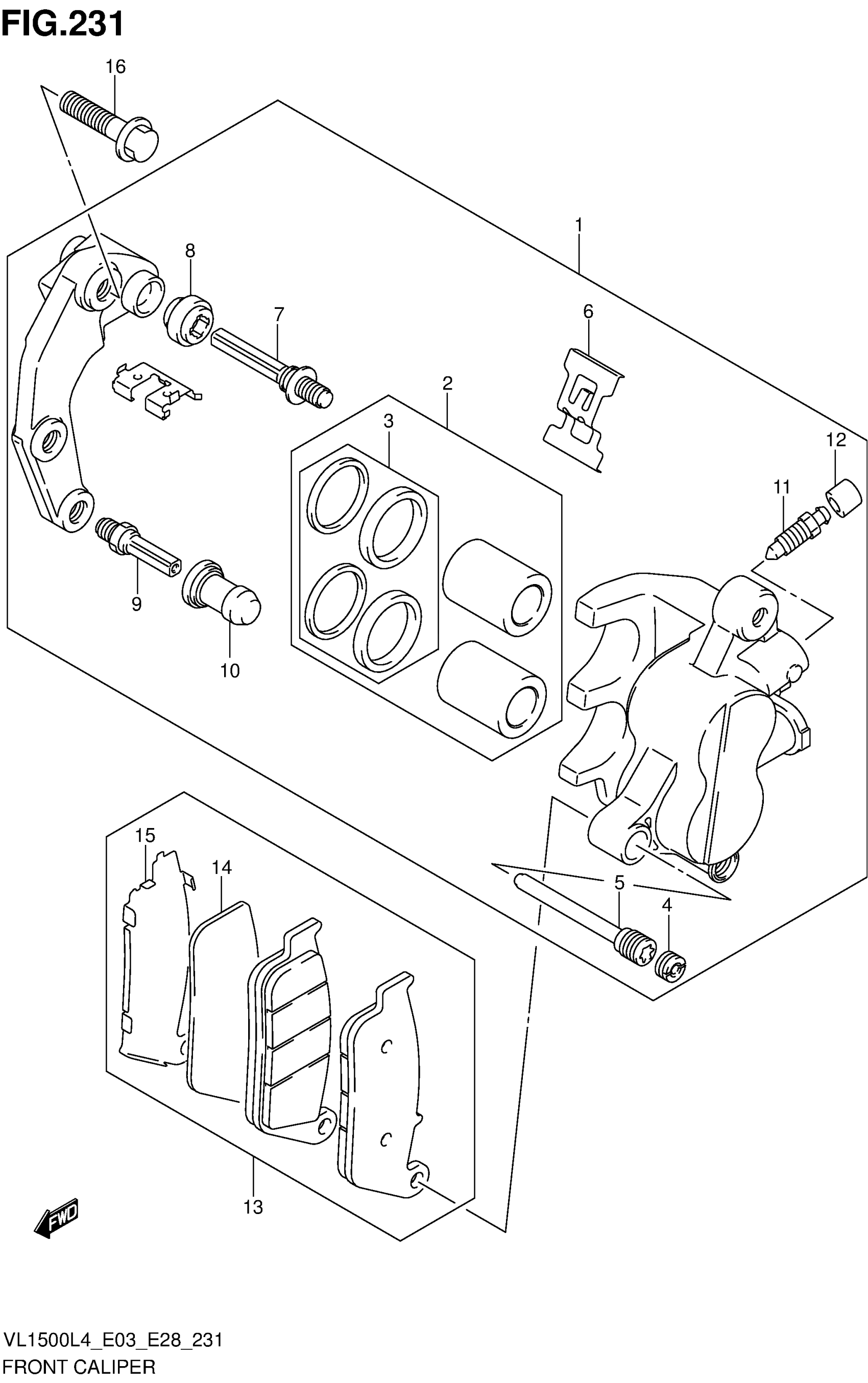 FIG.231

16

1

8

7

6

2

3

12

11

9

10

15

14

5

4

13

FWD

VL1500L4_E03_E28_231
FRONT CALIPER