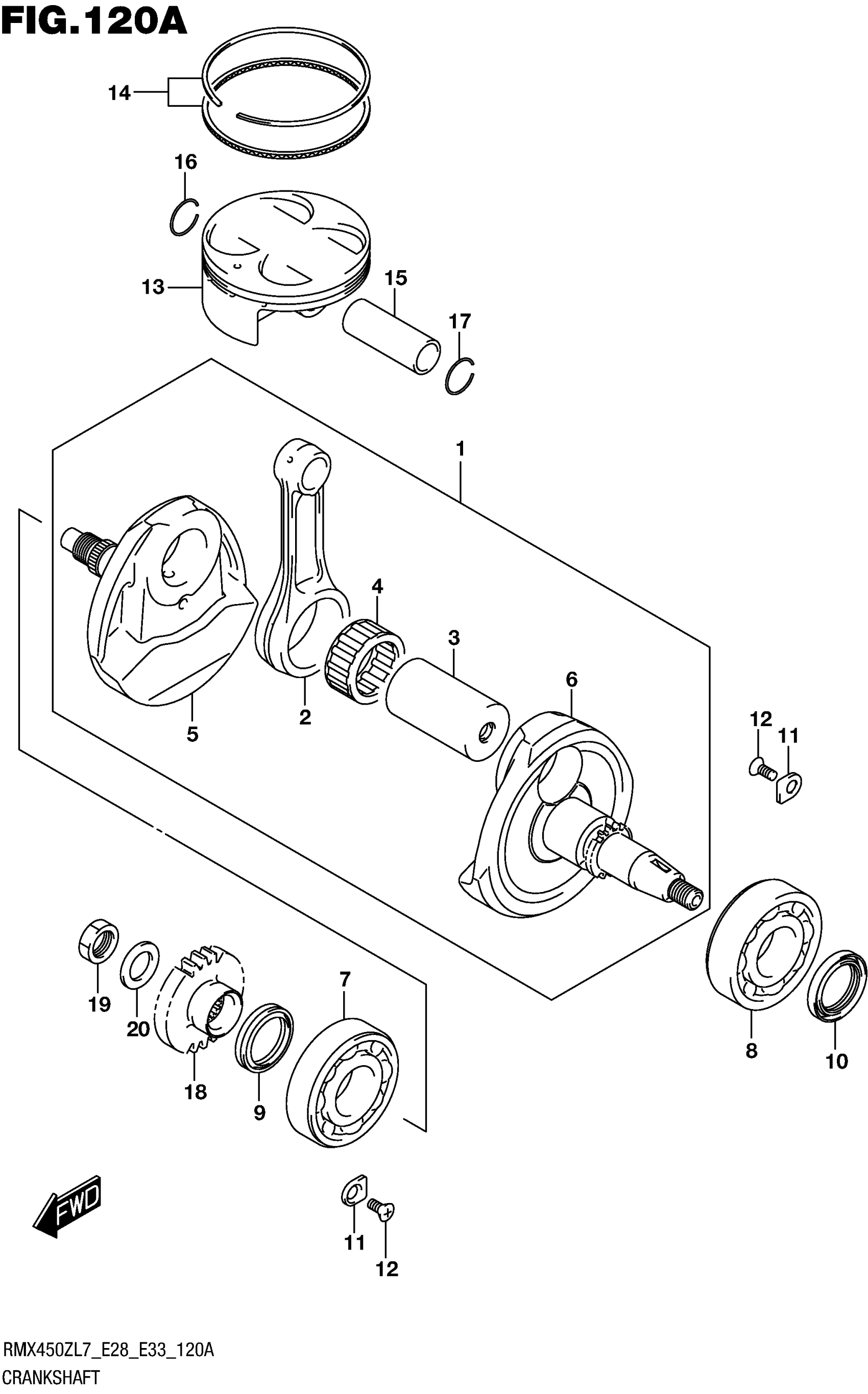 FIG.120A

14

16

13

15

17

1

4

3

6

5

2

12

11

19

20

18

9

7

8

10

FWD

11

12

RMX450ZL7_E28_E33_120A
CRANKSHAFT