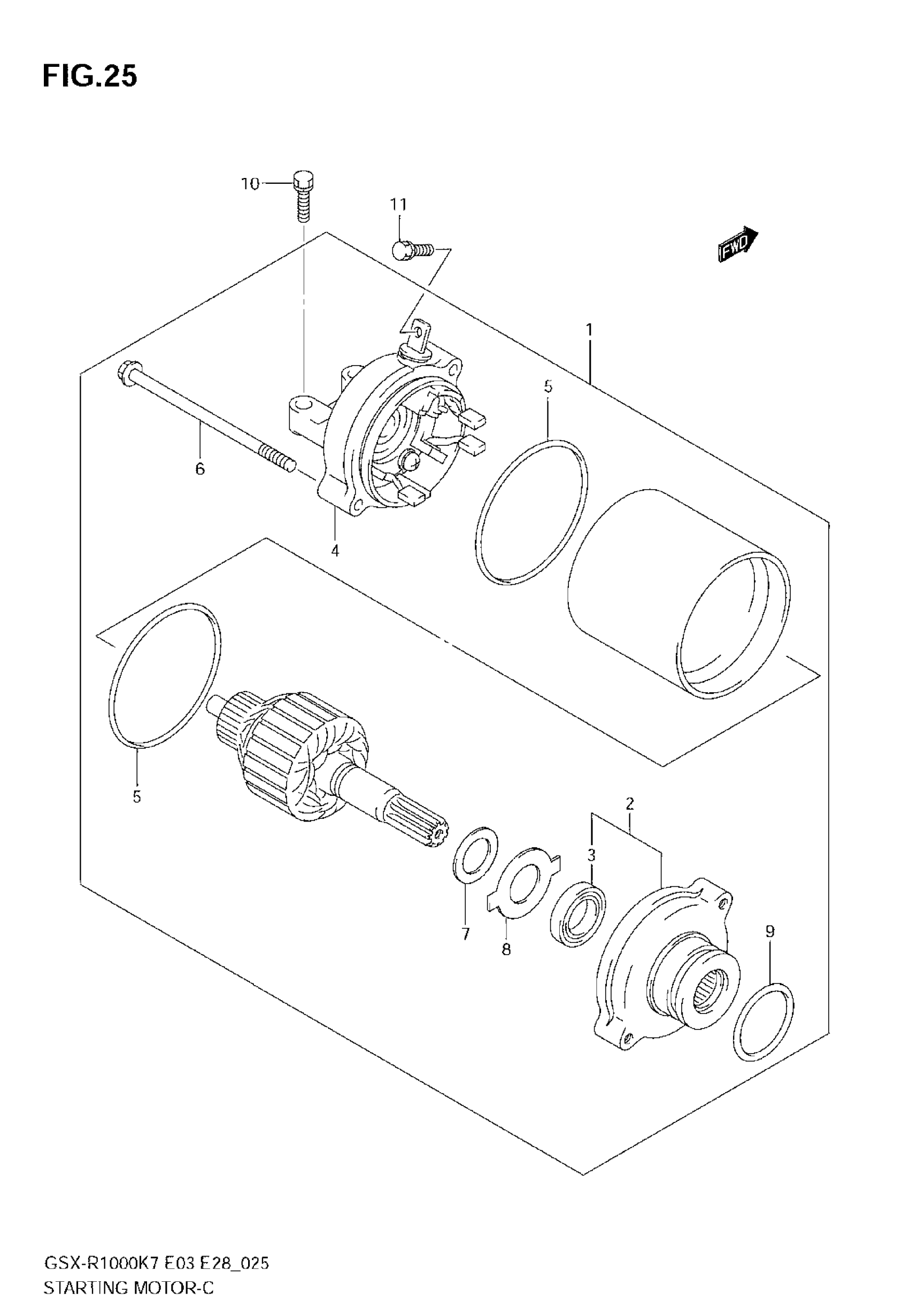 FIG.25

10

11

FWD

1

5

6

4

5

2

3

7

8

9

GSX-R1000K7 E03 E28_025
STARTING MOTOR-C