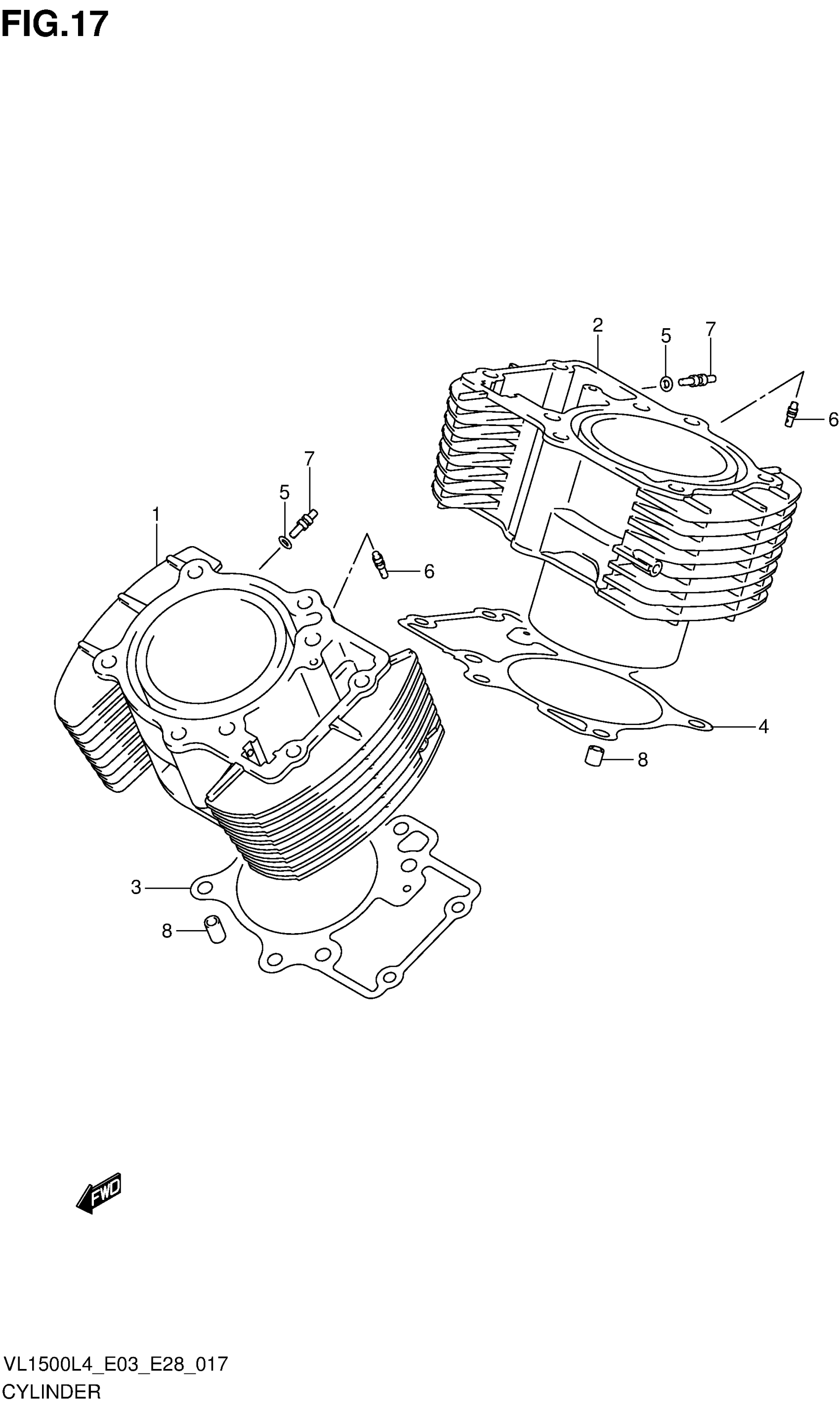 FIG.17

2
5
7
6
7
5
1
6
4
8
3
8

FWD

VL1500L4_E03_E28_017
CYLINDER