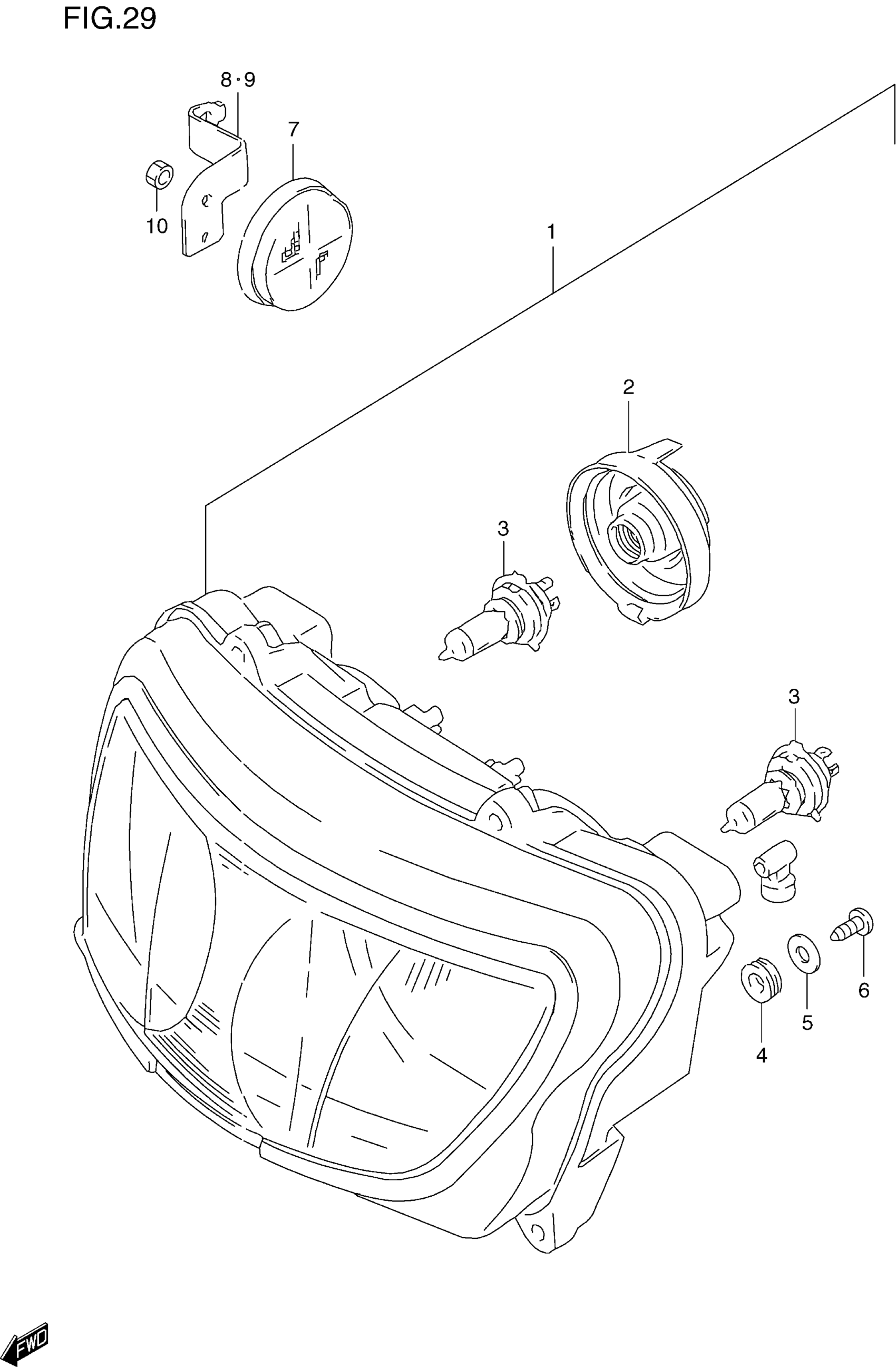 FIG.29

8·9
7
10
1
2
3
3
6
5
4
FWD