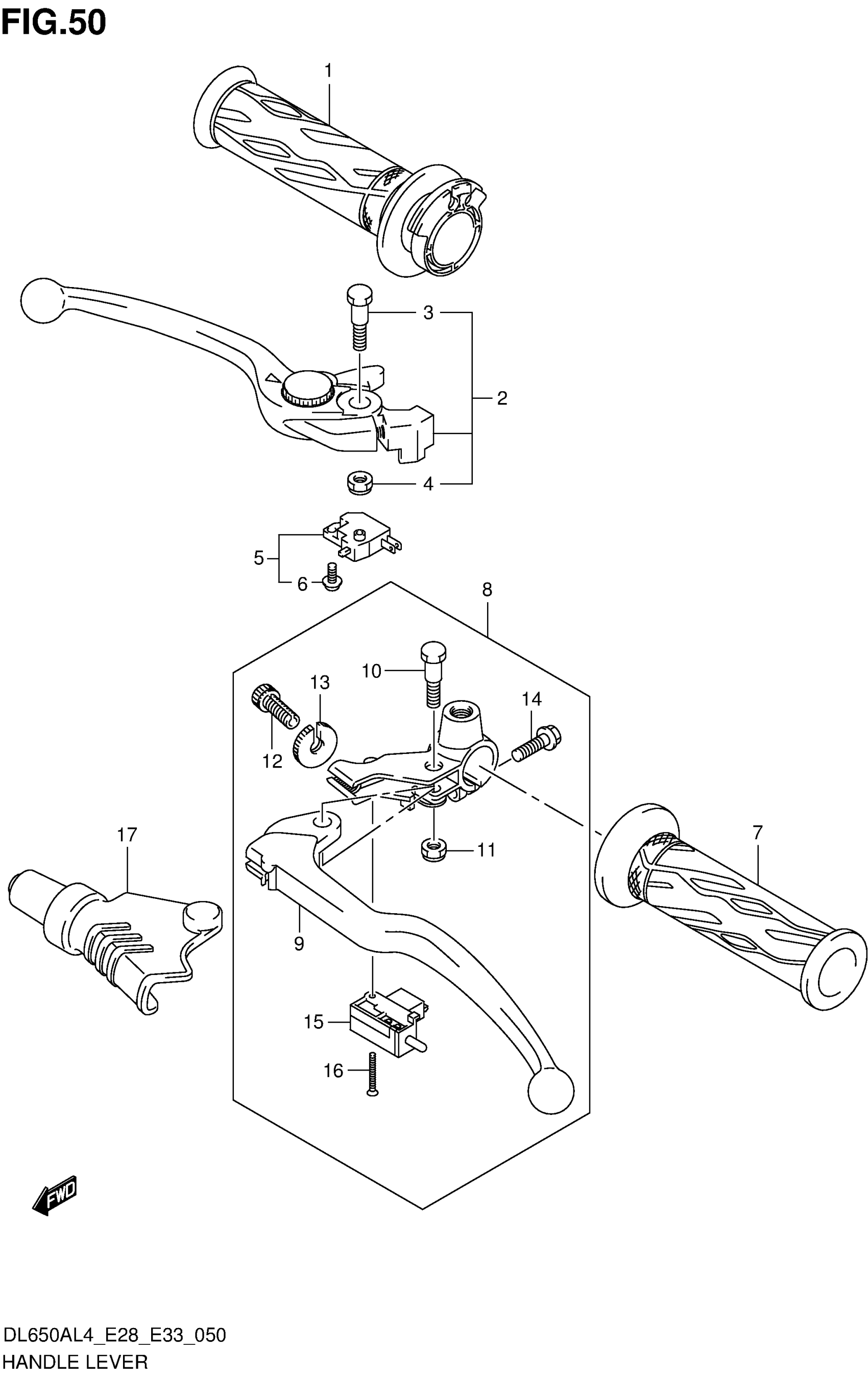 FIG.50

1

3

2

4

5

6

8

10

13

14

12

17

11

7

9

15

16

FWD

DL650AL4_E28_E33_050
HANDLE LEVER