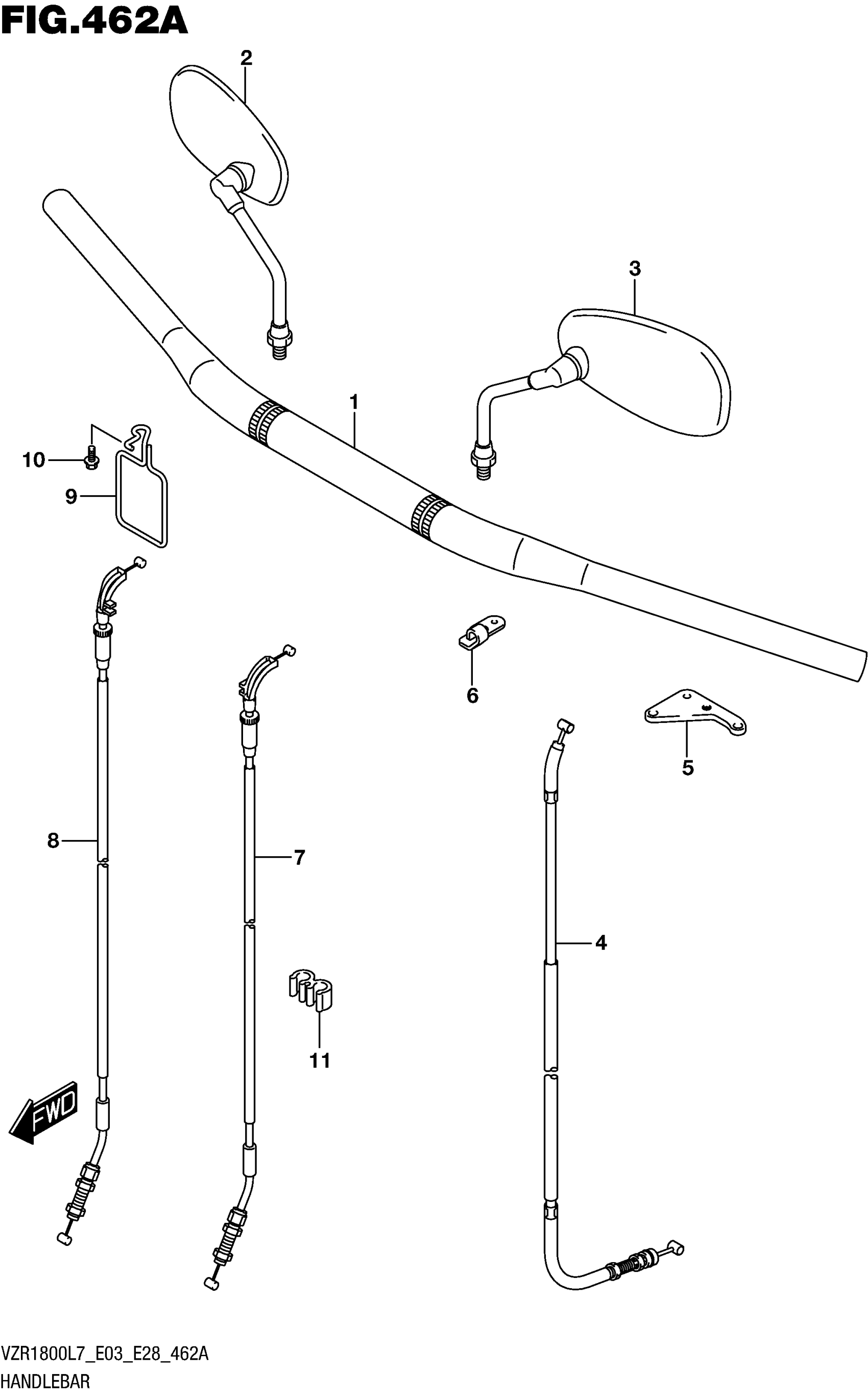 FIG.462A

2
3
1
10
9
6
5
8
7
4
11
FWD

VZR1800L7_E03_E28_462A
HANDLEBAR