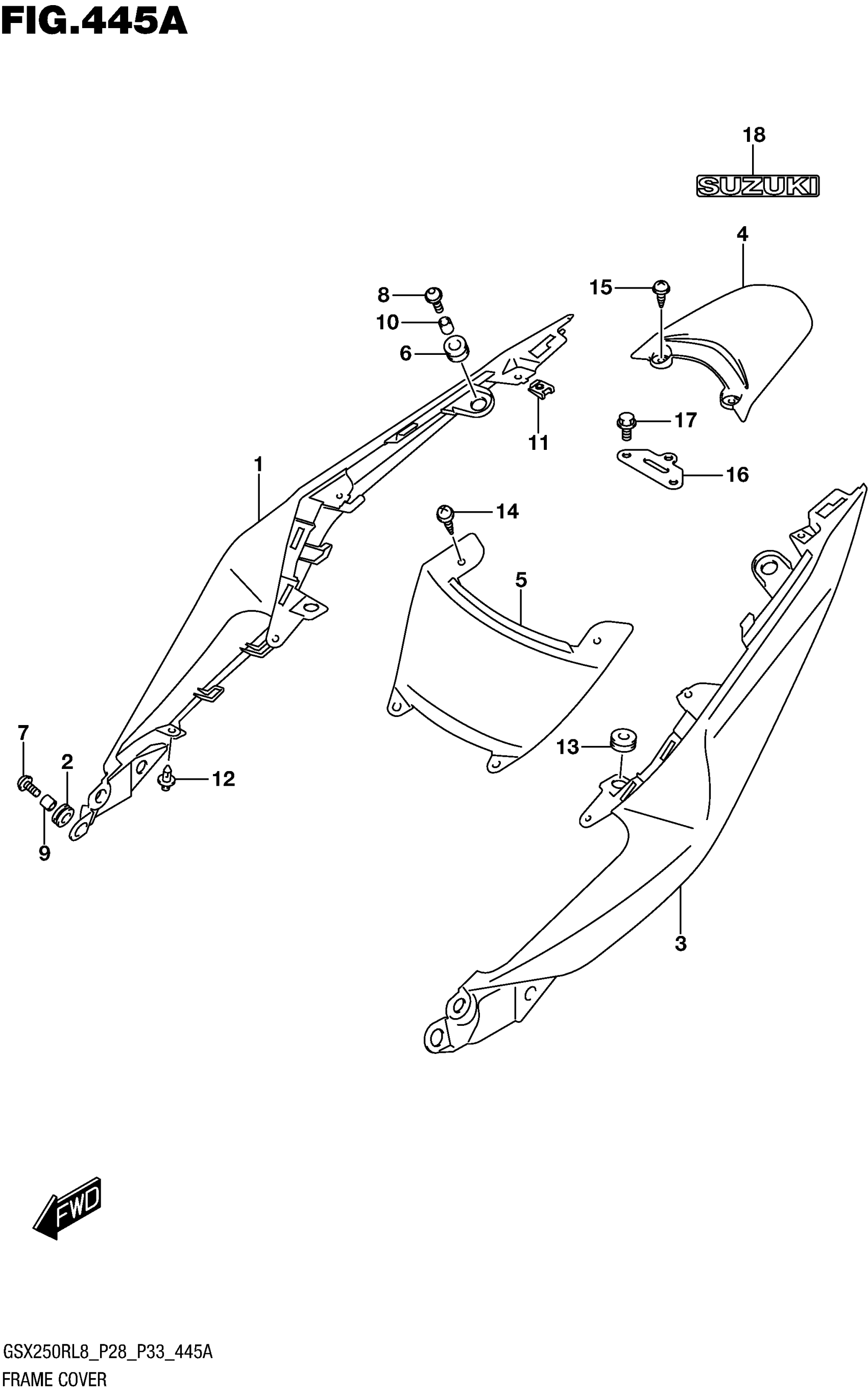 FIG.445A

18
SUZUKI
4
15
8
10
6
11
17
16
1
14
5
7
2
12
9
13
3
FWD

GSX250RL8_P28_P33_445A
FRAME COVER