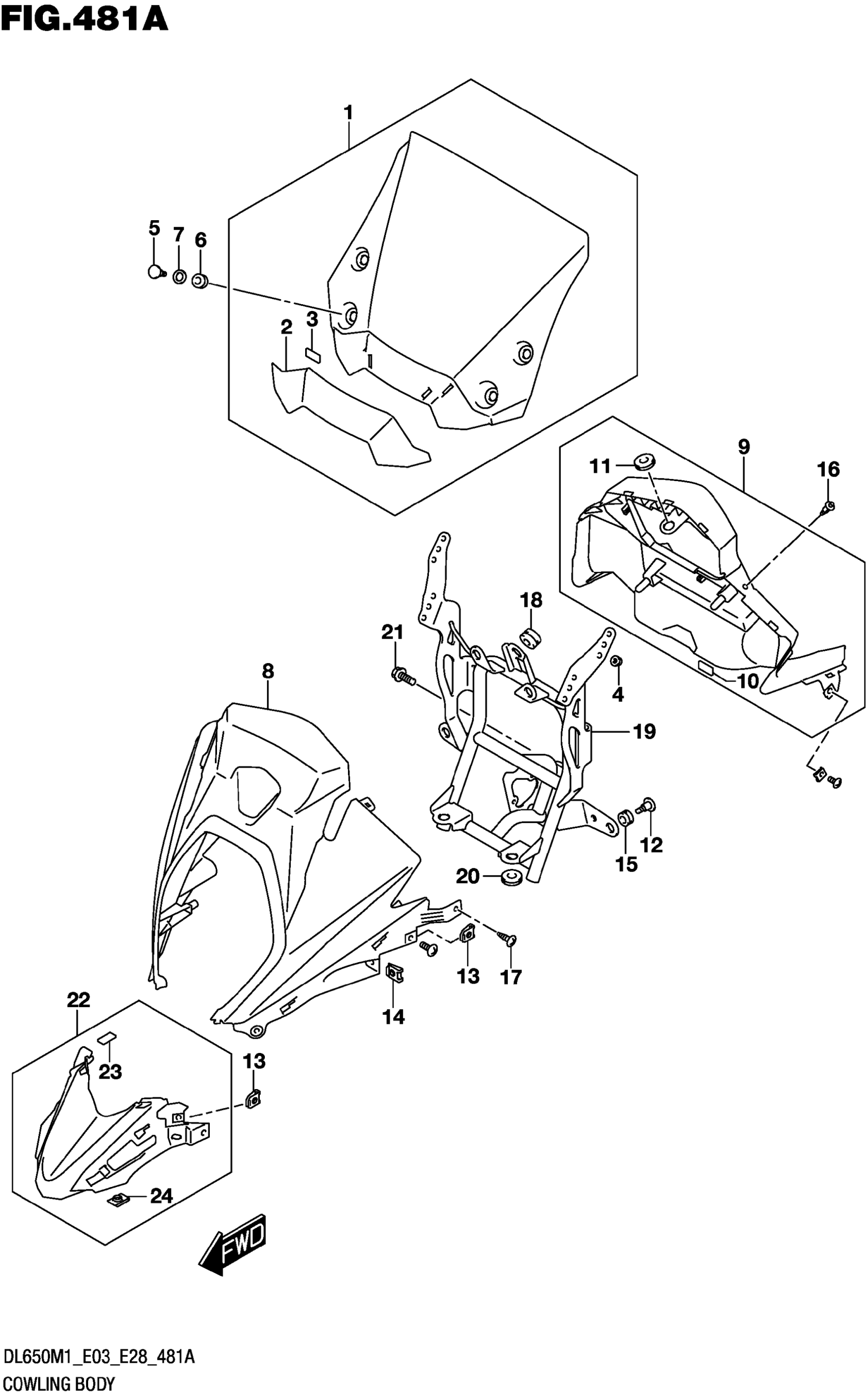 FIG.481A

1
5
7
6
2
3
9
11
16
18
21
8
4
10
19
12
15
20
13
17
14
22
23
13
24
FWD

DL650M1_E03_E28_481A
COWLING BODY