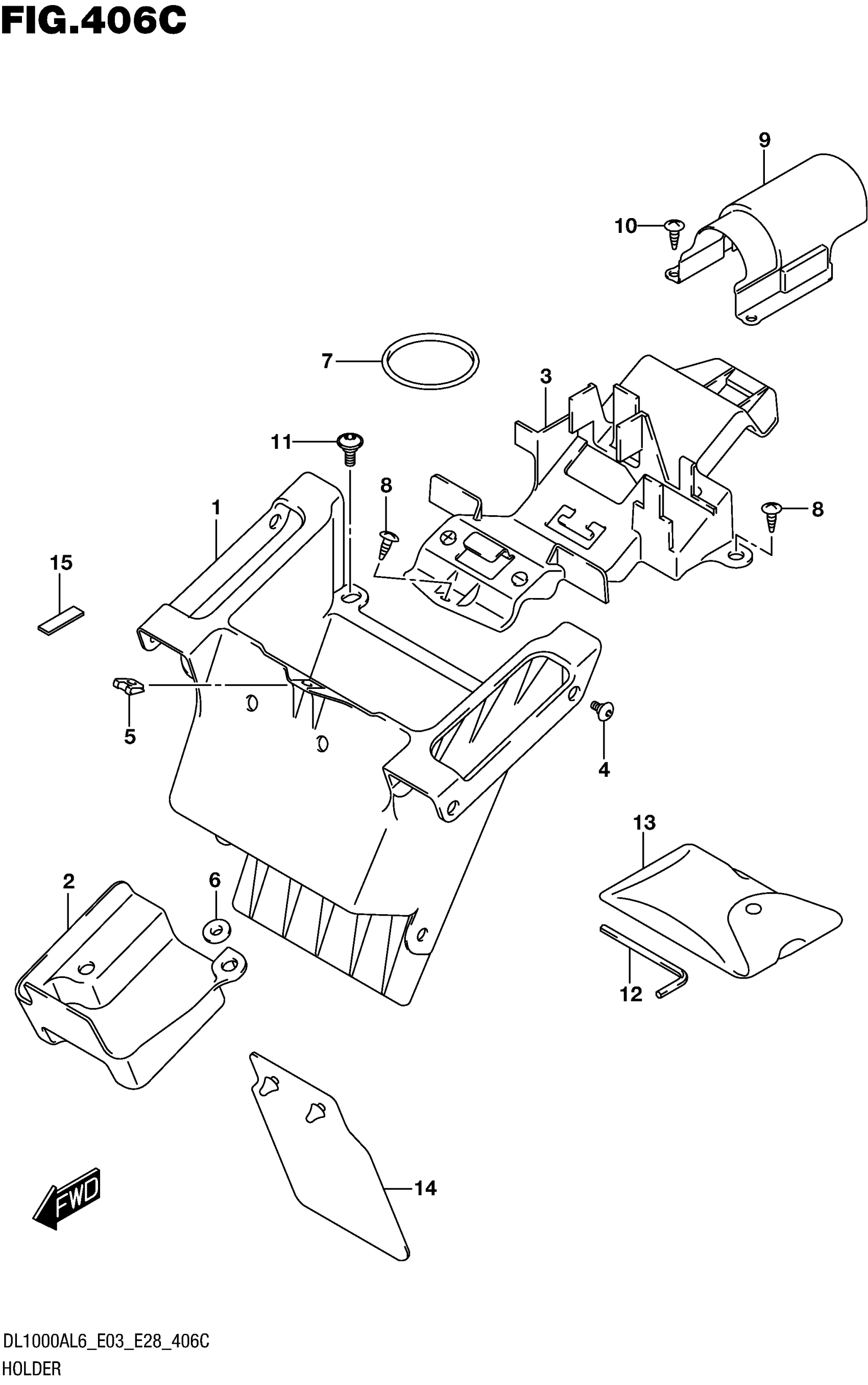 FIG.406C

9
10
7
3
11
8
8
1
15
5
4
13
2
6
12
14
FWD

DL1000AL6_E03_E28_406C
HOLDER