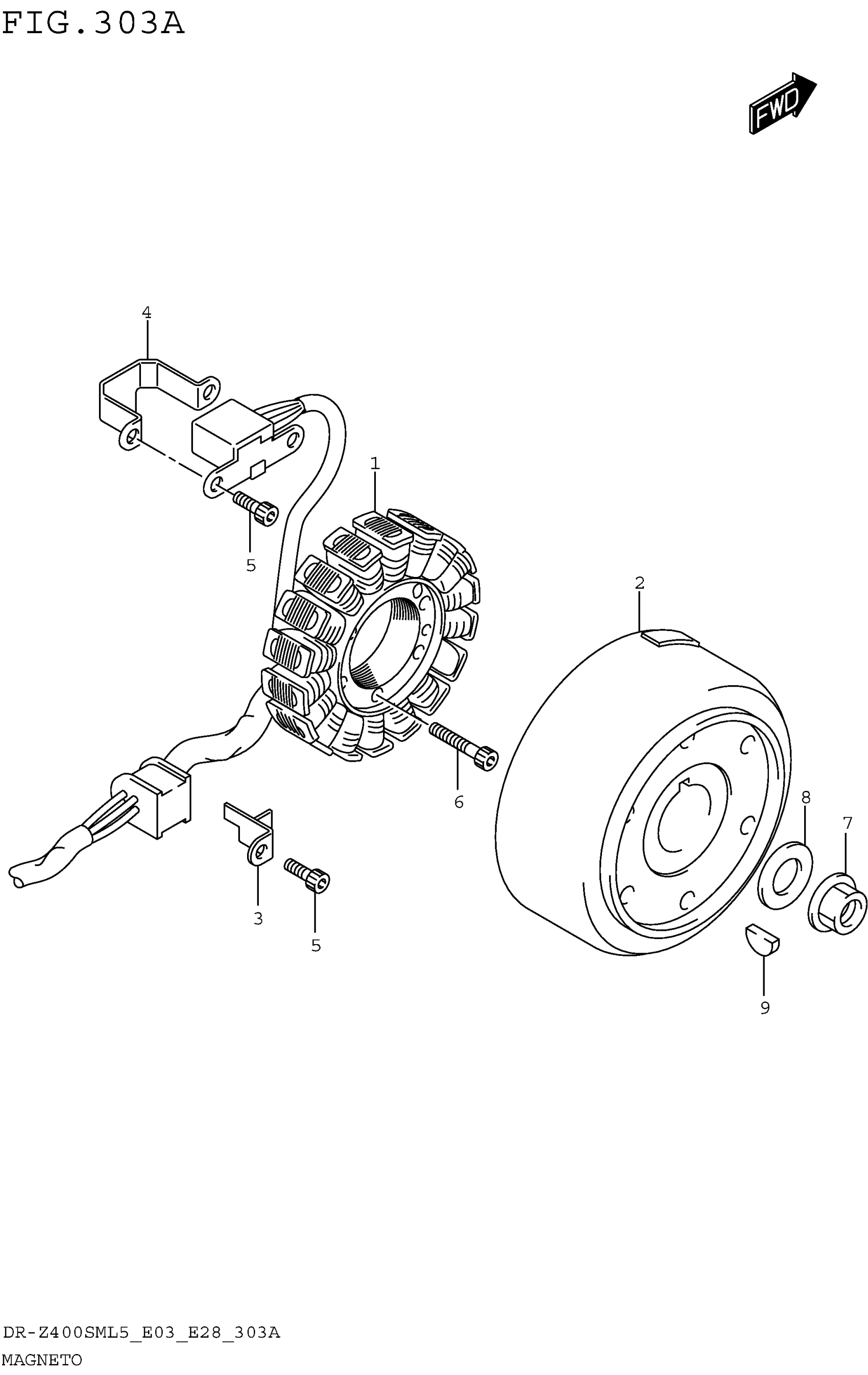 FIG.303A

FWD

4

1

5

2

6

8

7

3

5

9

DR-Z400SML5_E03_E28_303A
MAGNETO