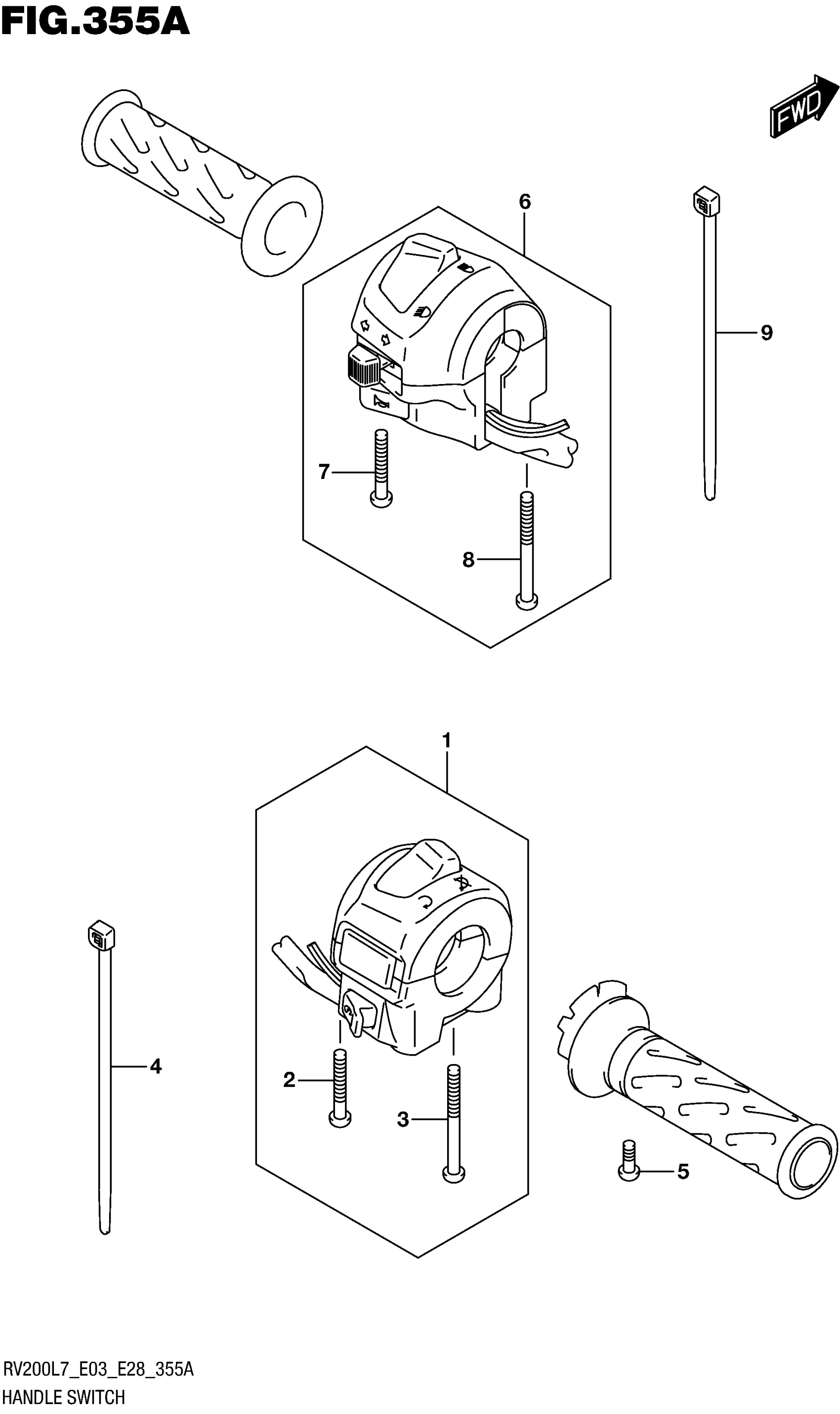 FIG.355A

FWD

6

9

7

8

1

4

2

3

5

RV200L7_E03_E28_355A
HANDLE SWITCH