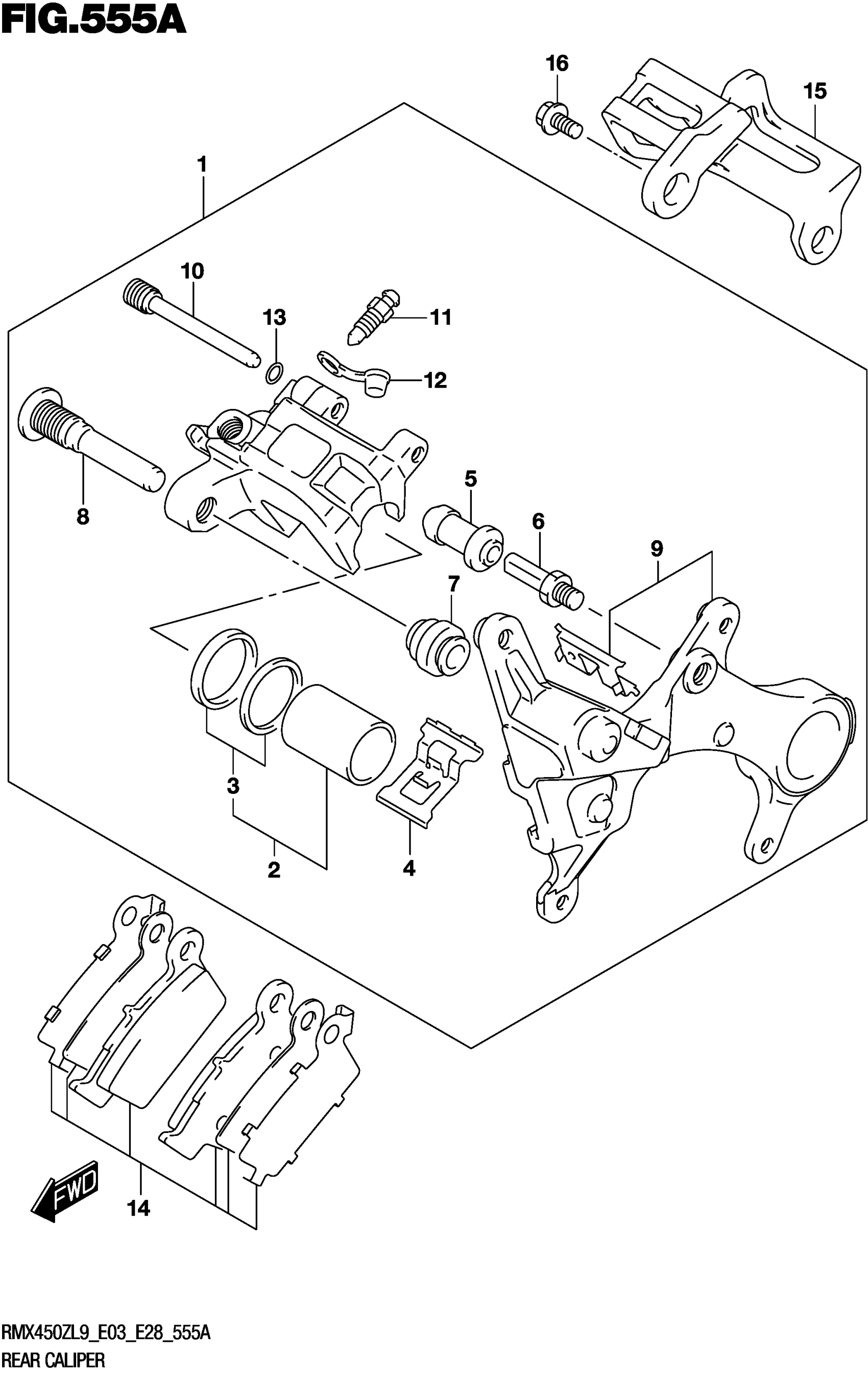 FIG.555A

16
15
1
10
13
11
12
8
5
6
9
7
3
2
4
14
FWD

RMX450ZL9_E03_E28_555A
REAR CALIPER