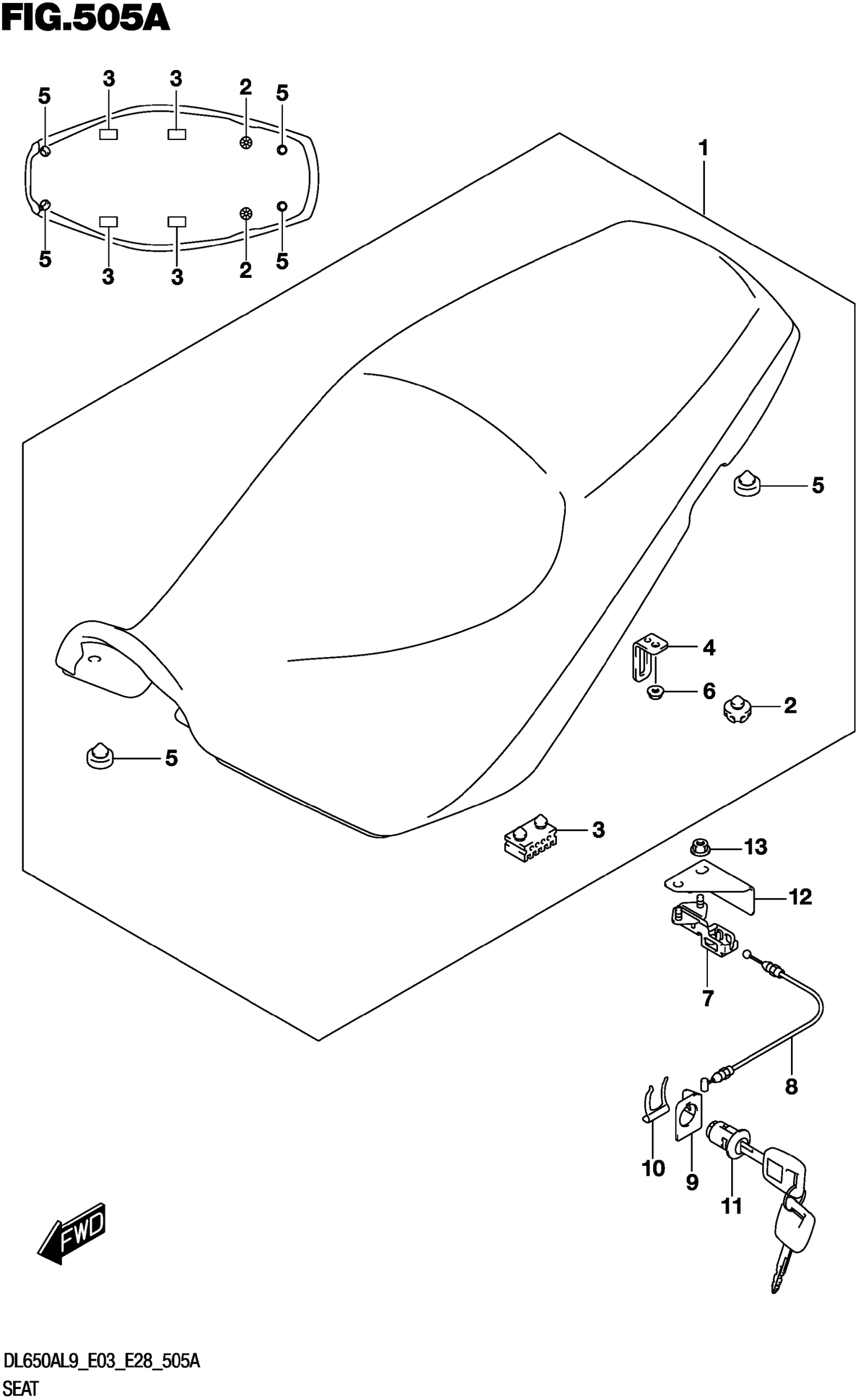 FIG.505A

5
3
3
2
5
5
3
3
2
5

1

5

4
6
2

5

3

13
12

7

8

10
9
11

FWD

DL650AL9_E03_E28_505A
SEAT