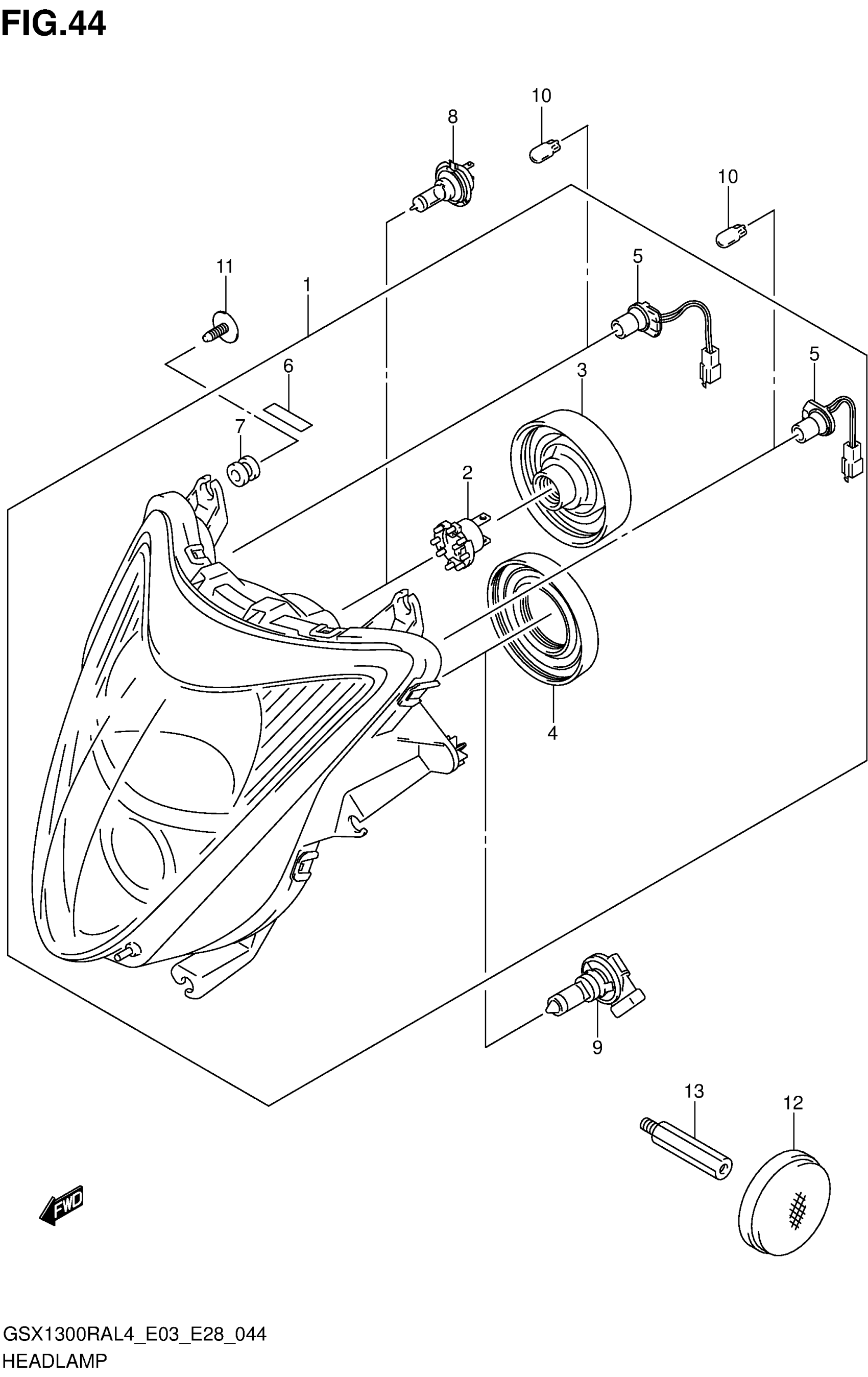 FIG.44

10
8
10
11
1
5
6
3
5
7
2
4
9
13
12
FWD

GSX1300RAL4_E03_E28_044
HEADLAMP