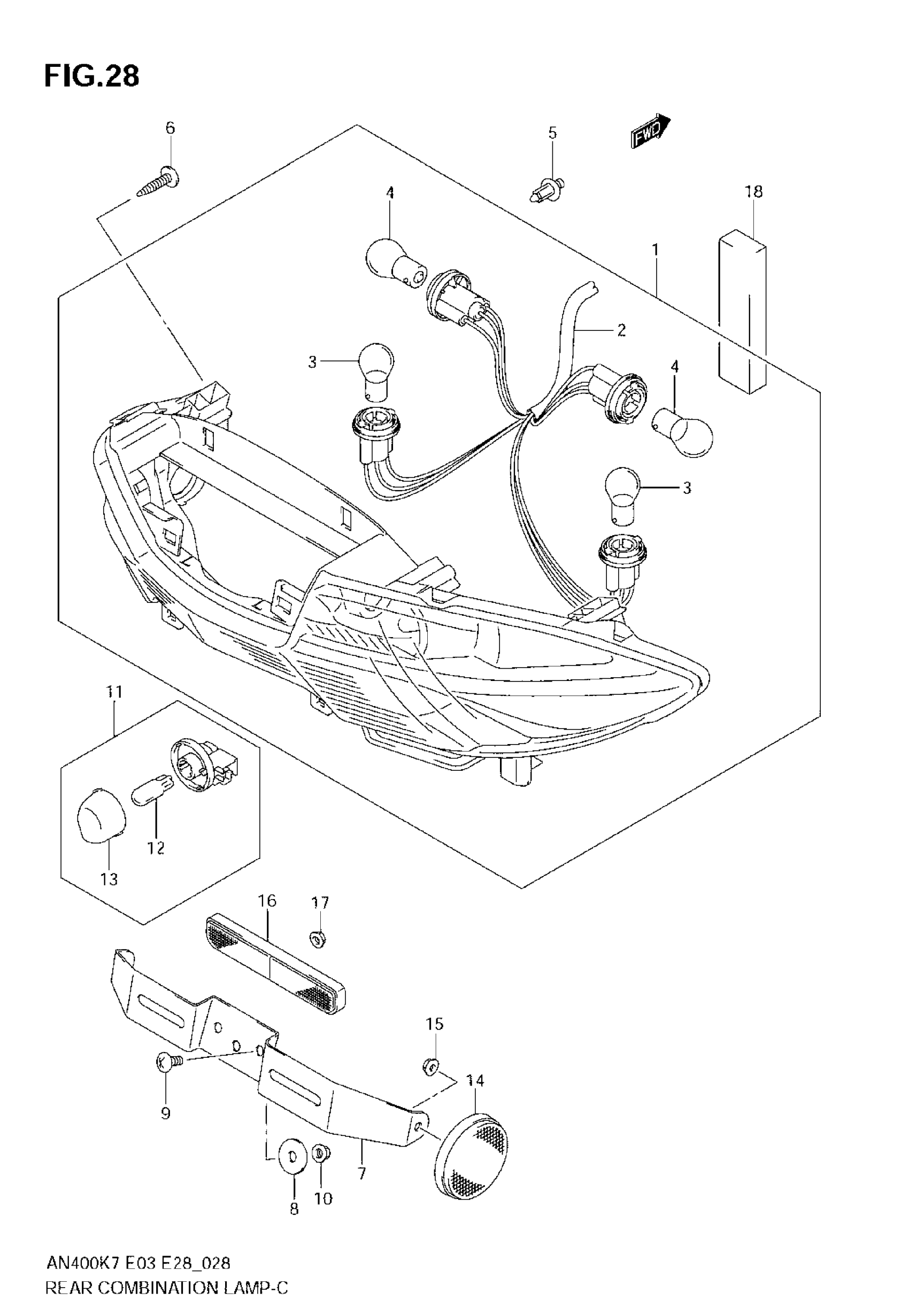 FIG.28

6
5
FWD
4
18
1
2
3
4
3
11
12
13
16
17
15
14
9
7
8
10

AN400K7 E03 E28_028
REAR COMBINATION LAMP-C