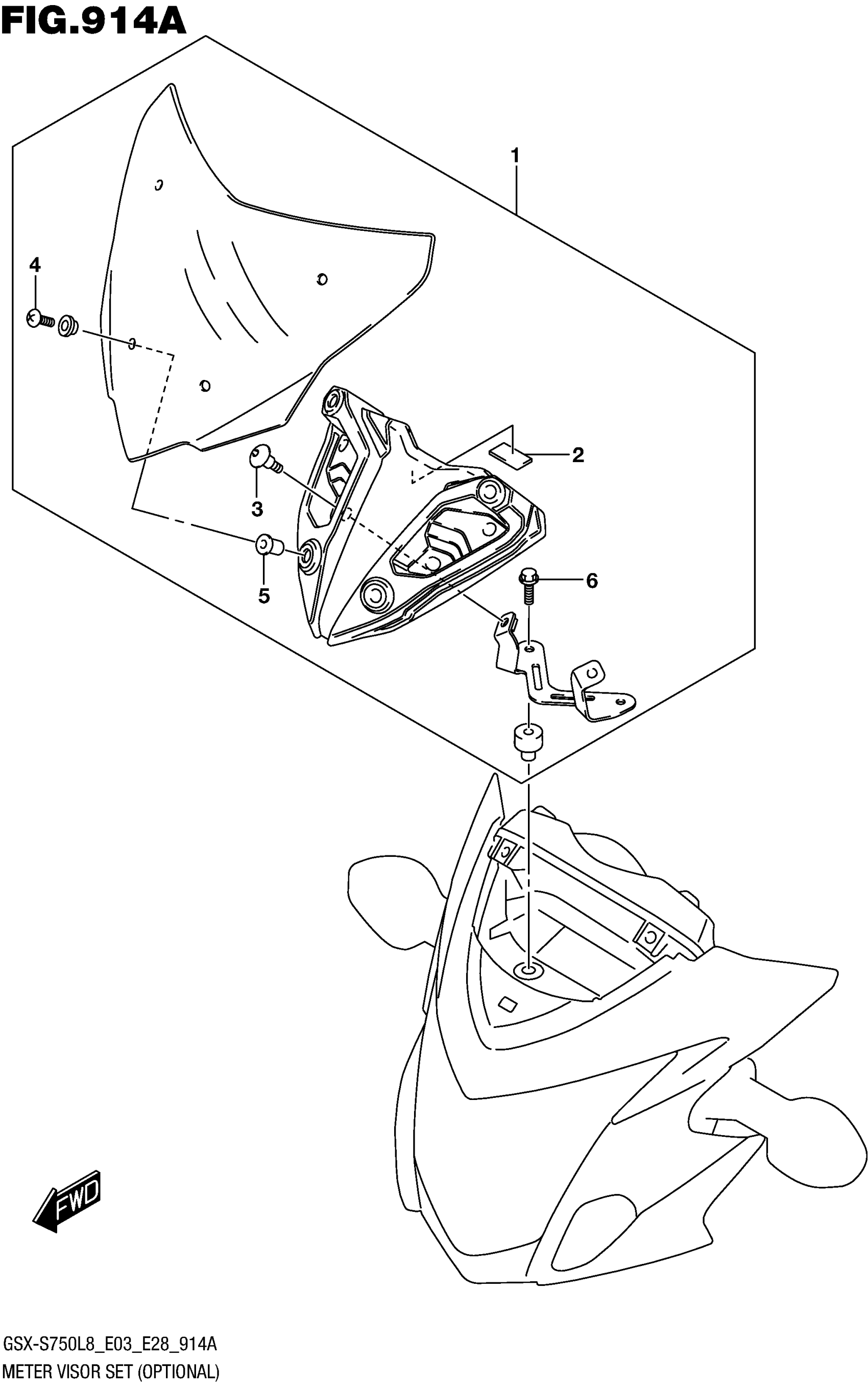 FIG.914A

1

4

2

3

5

6

FWD

GSX-S750L8_E03_E28_914A
METER VISOR SET (OPTIONAL)