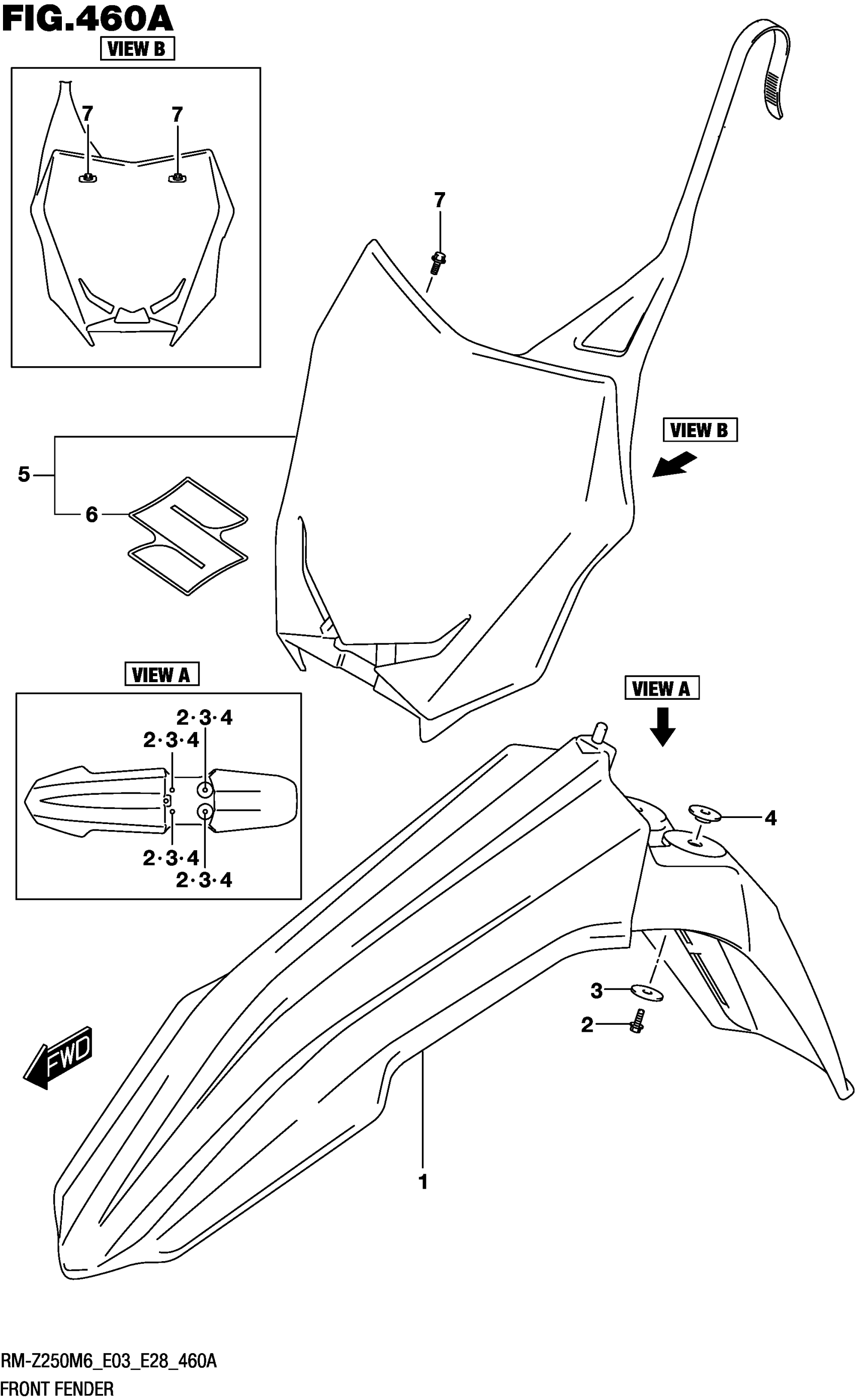 FIG.460A

VIEW B

7
7

7

VIEW B

5
6

VIEW A

2·3·4
2·3·4
2·3·4
2·3·4

VIEW A

4

3
2

FWD

1

RM-Z250M6_E03_E28_460A
FRONT FENDER