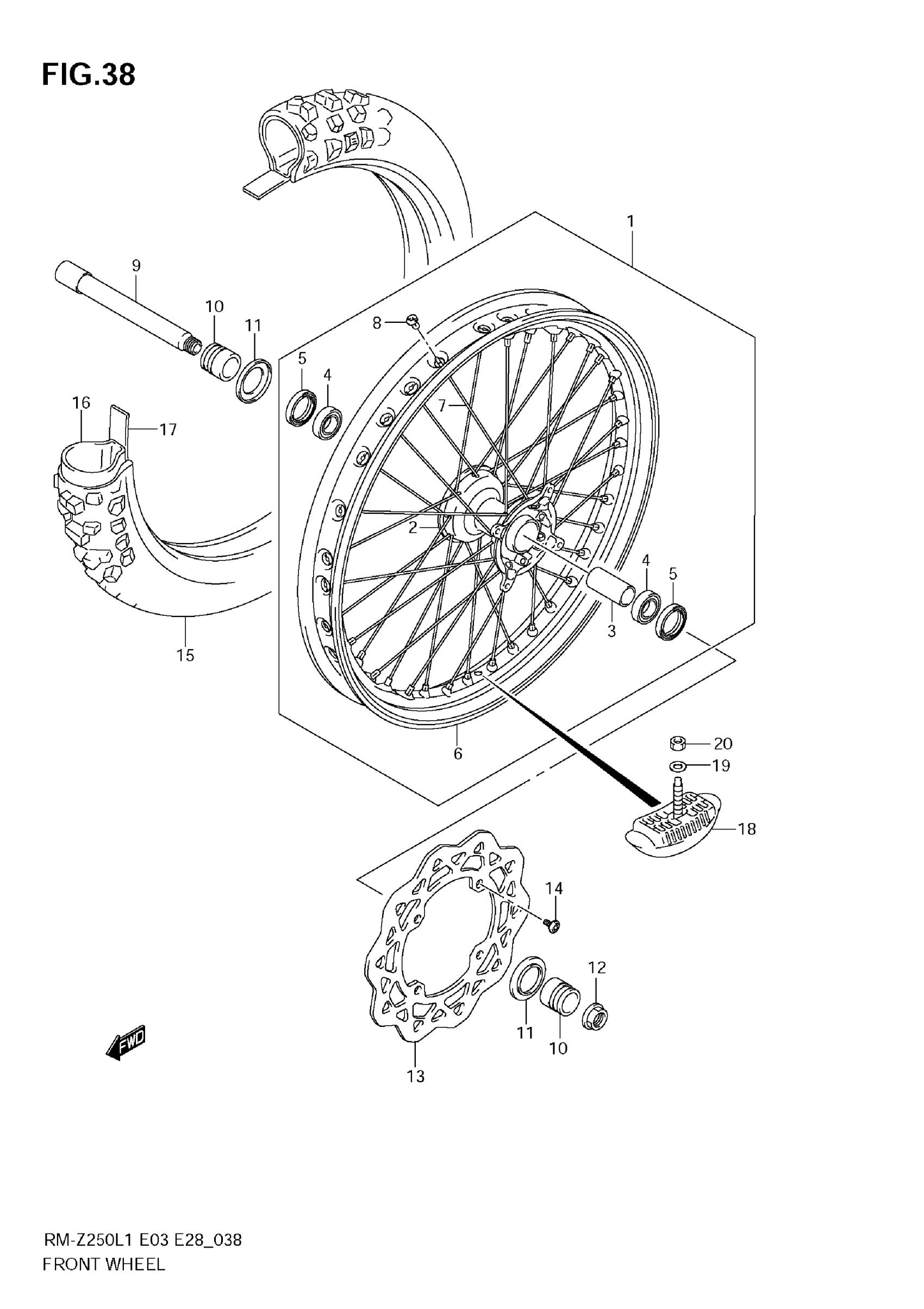 FIG.38

1
9
10
11
8
5
4
7
16
17
2
4
5
3
15
6
20
19
18
14
12
11
10
13
FWD

RM-Z250L1 E03 E28_038
FRONT WHEEL