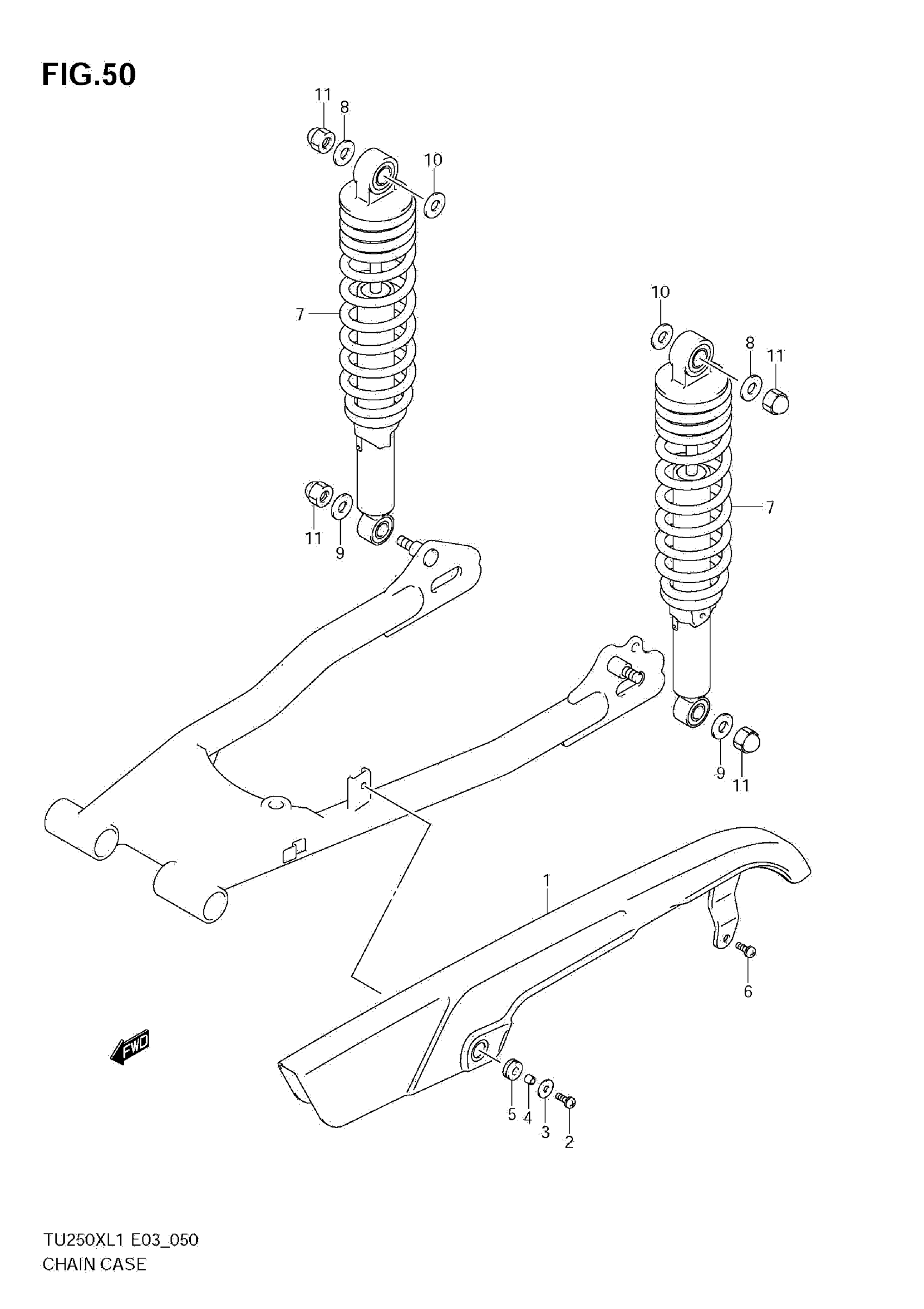 FIG.50

11
8
10
7
11
9
10
8
11
7
9
11
1
6
FWD
5
4
3
2

TU250XL1 E03_050
CHAIN CASE