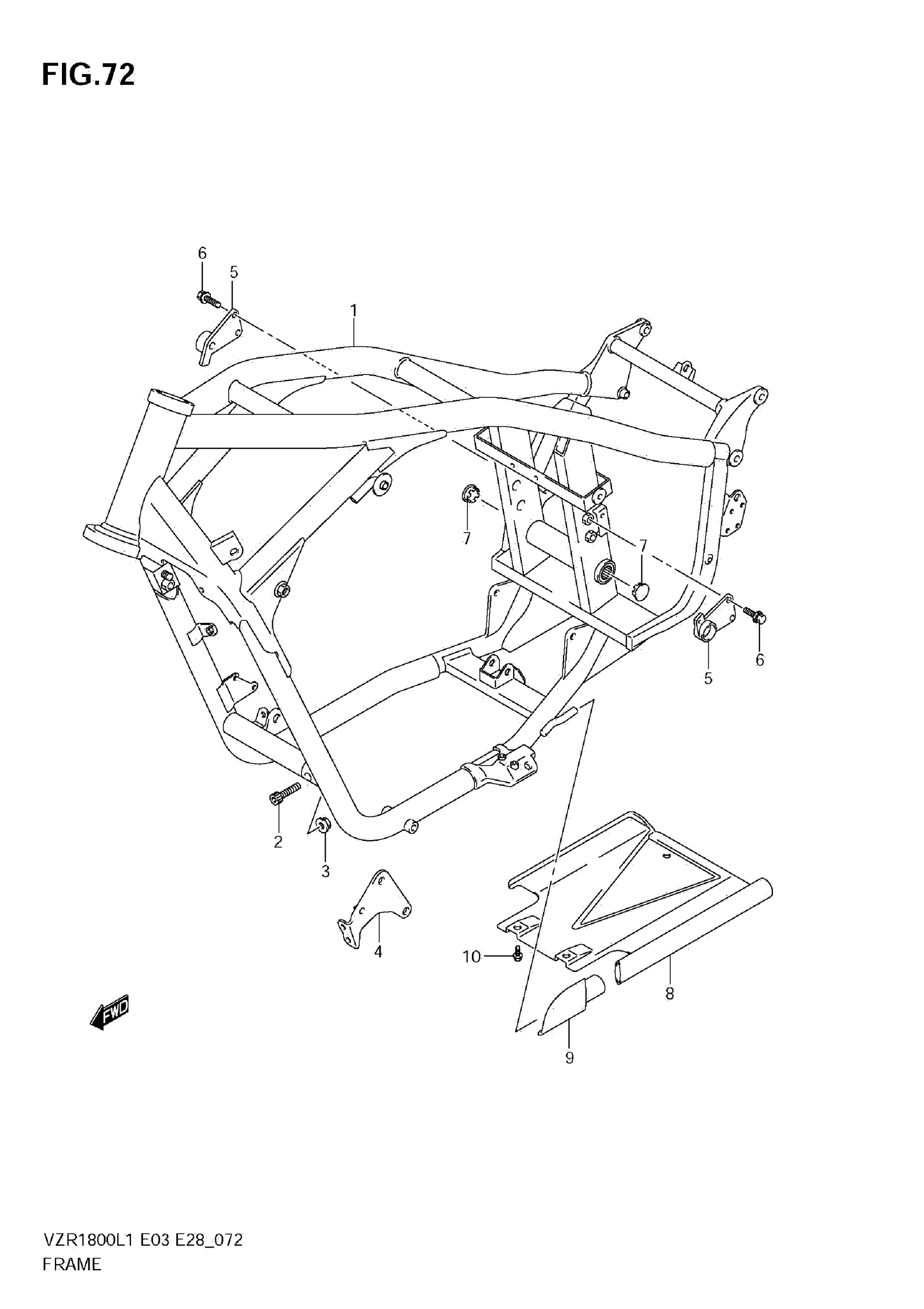 FIG.72

6
5
1
7
7
5
6
2
3
4
10
8
9
FWD

VZR1800L1 E03 E28_072
FRAME